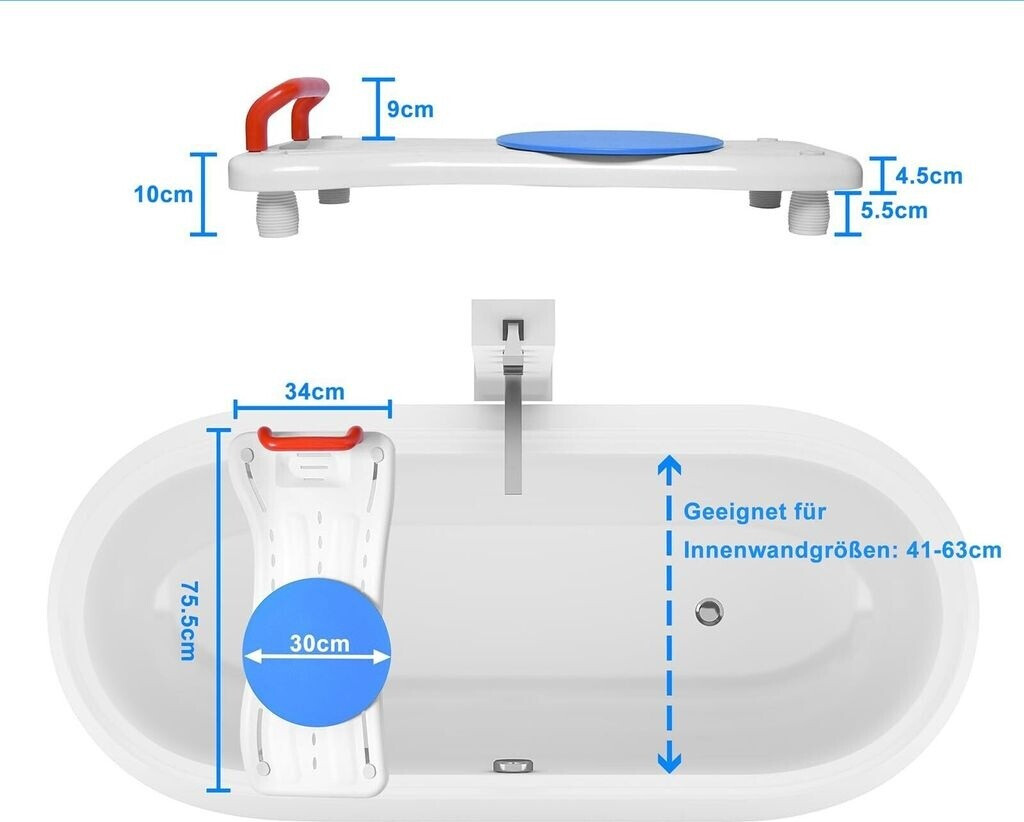 9cm
10cm
4.5cm
5.5cm
34cm
75.5cm
30cm
Geeignet für
Innenwandgrößen: 41-63cm