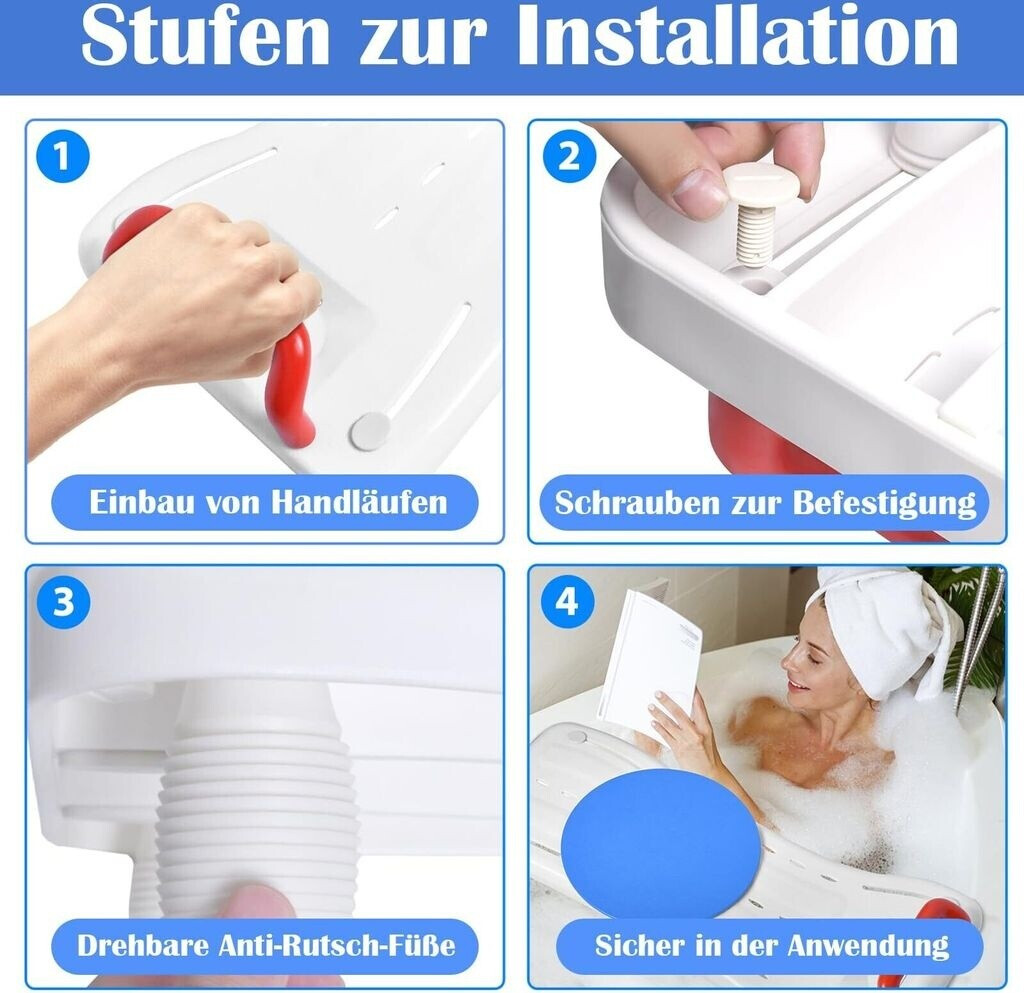 Stufen zur Installation

1
Einbau von Handläufen

2
Schrauben zur Befestigung

3
Drehbare Anti-Rutsch-Füße

4
Sicher in der Anwendung