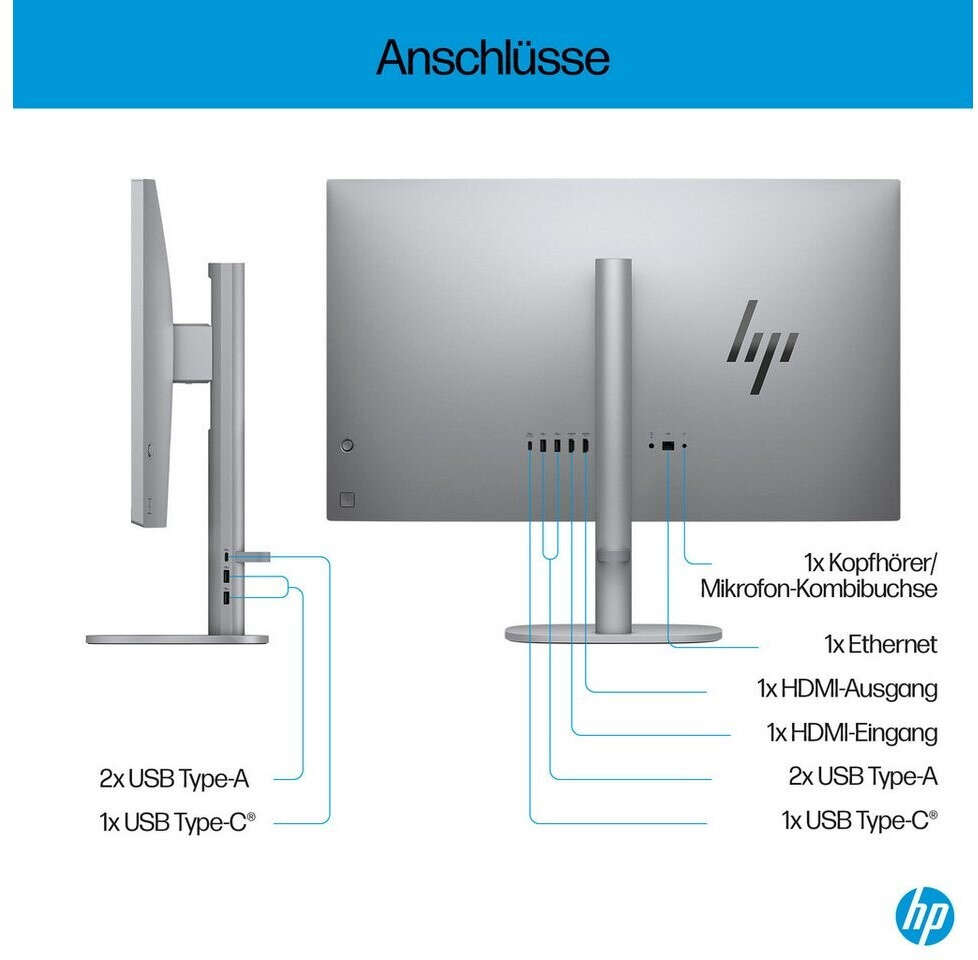 Anschlüsse

hp

2x USB Type-A

1x USB Type-C®

1x Kopfhörer/ Mikrofon-Kombibuchse

1x Ethernet

1x HDMI-Ausgang

1x HDMI-Eingang

2x USB Type-A

1x USB Type-C®

hp