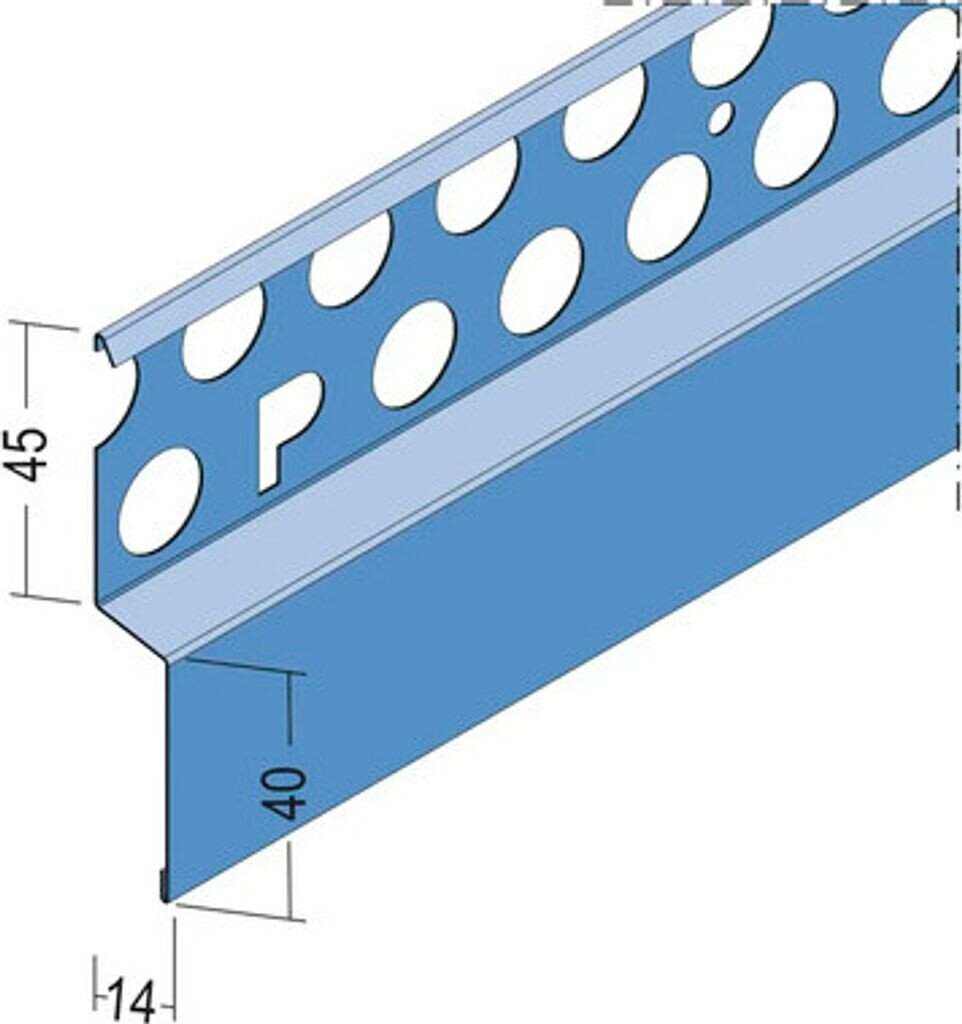 45

P

40

14