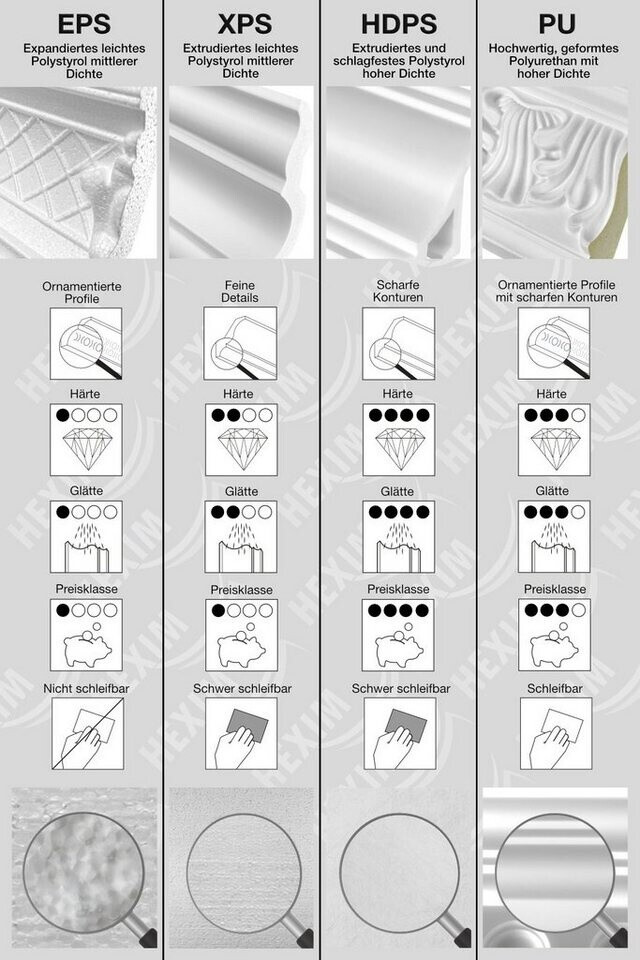 EPS
Expandiertes leichtes Polystyrol mittlerer Dichte

Ornamentierte Profile

Härte

Glätte

Preisklasse

Nicht schleifbar

XPS
Extrudiertes leichtes Polystyrol mittlerer Dichte

Feine Details

Härte

Glätte

Preisklasse

Schwer schleifbar

HDPS
Extrudiertes und schlagfestes Polystyrol hoher Dichte

Scharfe Konturen

Härte

Glätte

Preisklasse

Schwer schleifbar

PU
Hochwertig, geformtes Polyurethan mit hoher Dichte

Ornamentierte Profile mit scharfen Konturen

Härte

Glätte

Preisklasse

Schleifbar

HEXIM