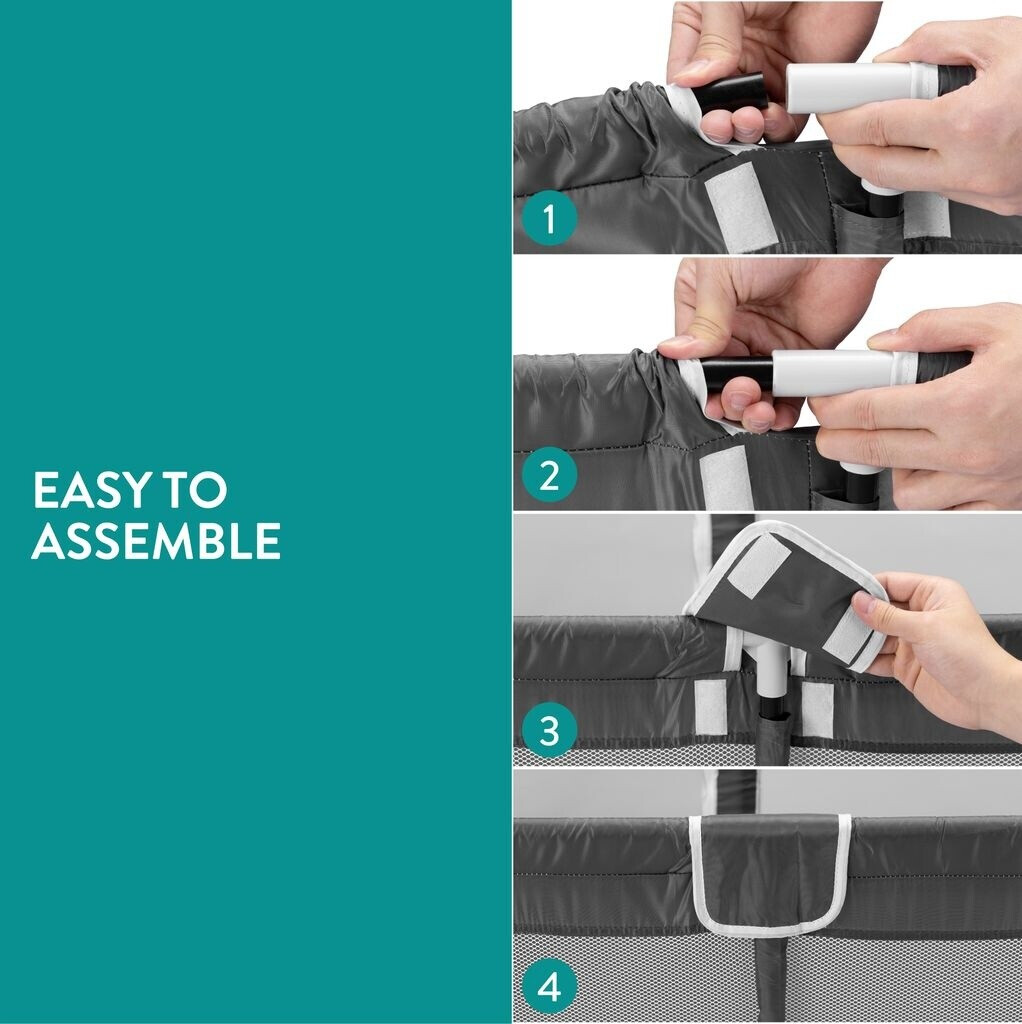 EASY TO ASSEMBLE

1

2

3

4