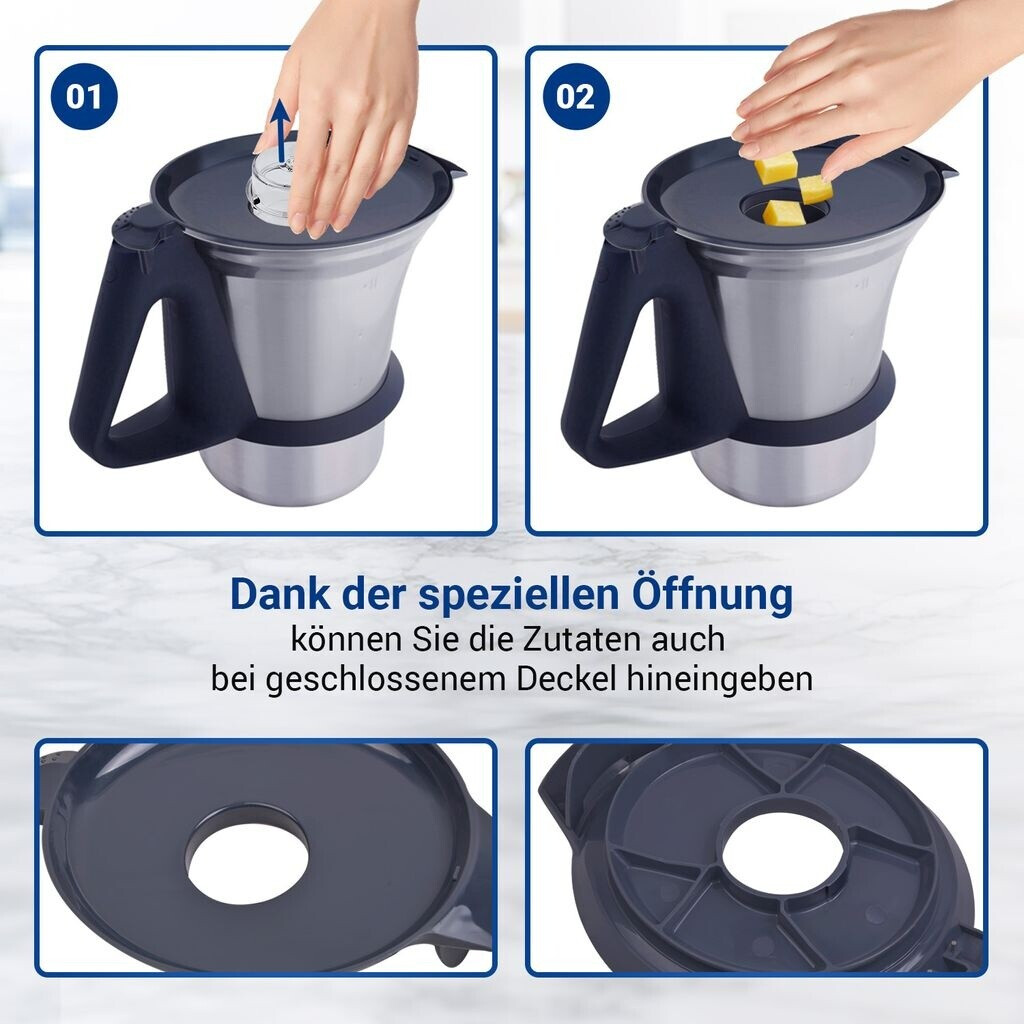 01

02

Dank der speziellen Öffnung
können Sie die Zutaten auch bei geschlossenem Deckel hineingeben