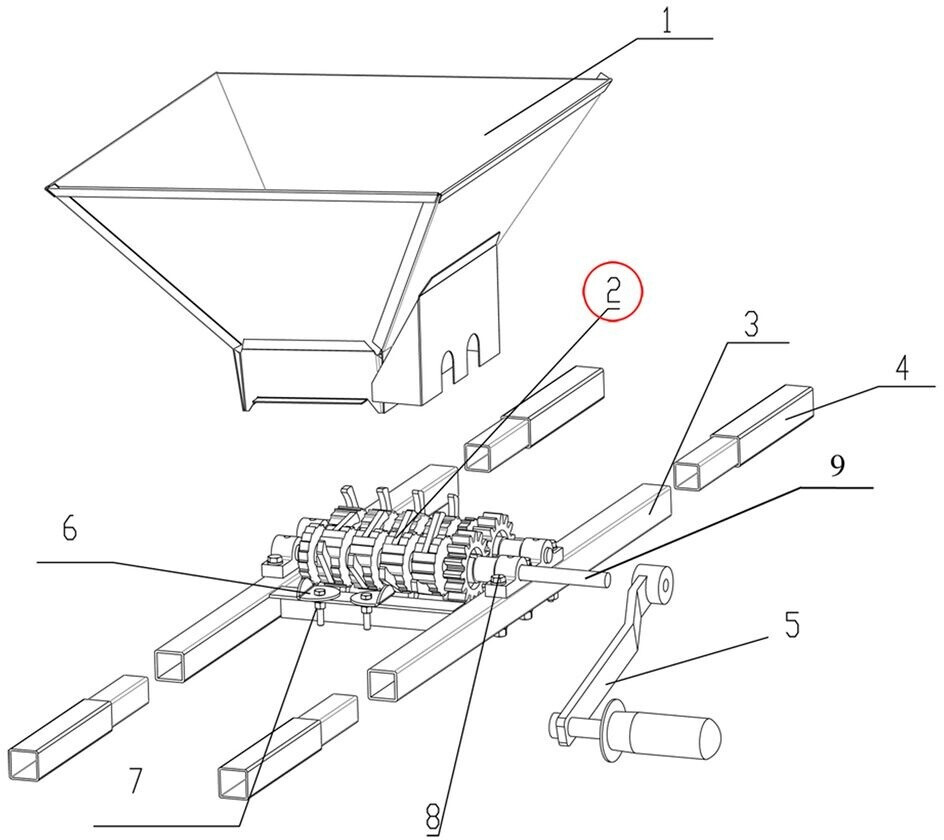 1
2
3
4
9
6
5
7
8