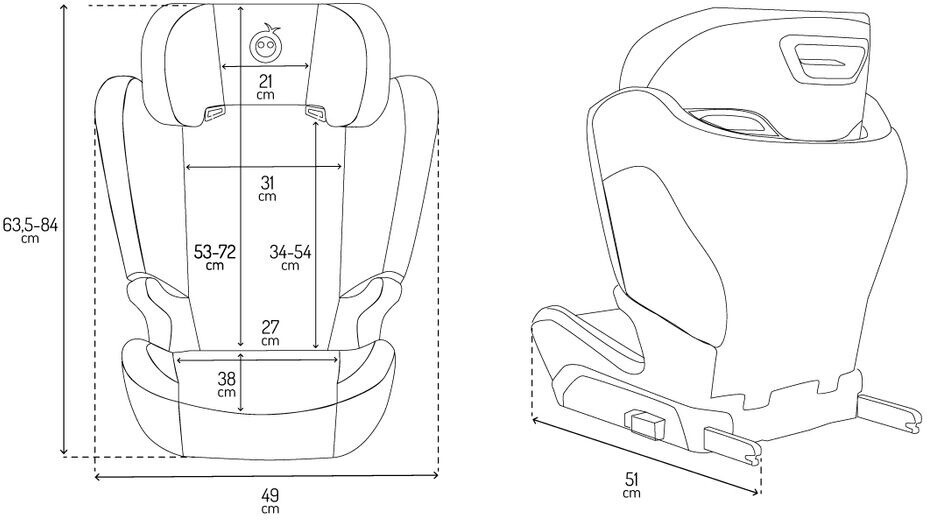 63,5-84 cm

21 cm

31 cm

53-72 cm

34-54 cm

27 cm

38 cm

49 cm

51 cm