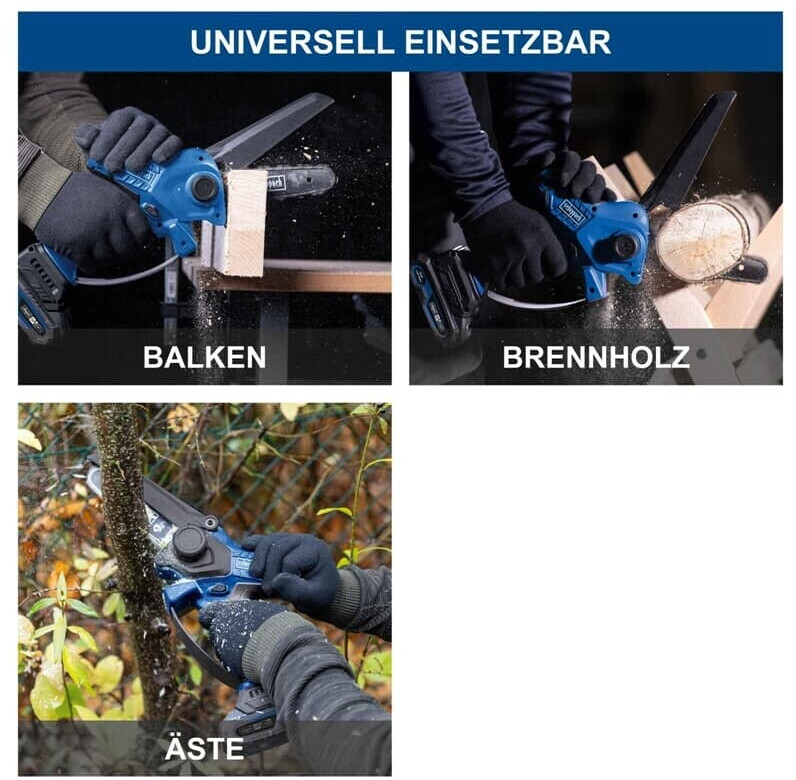 UNIVERSELL EINSETZBAR

BALKEN

BRENNHOLZ

ÄSTE