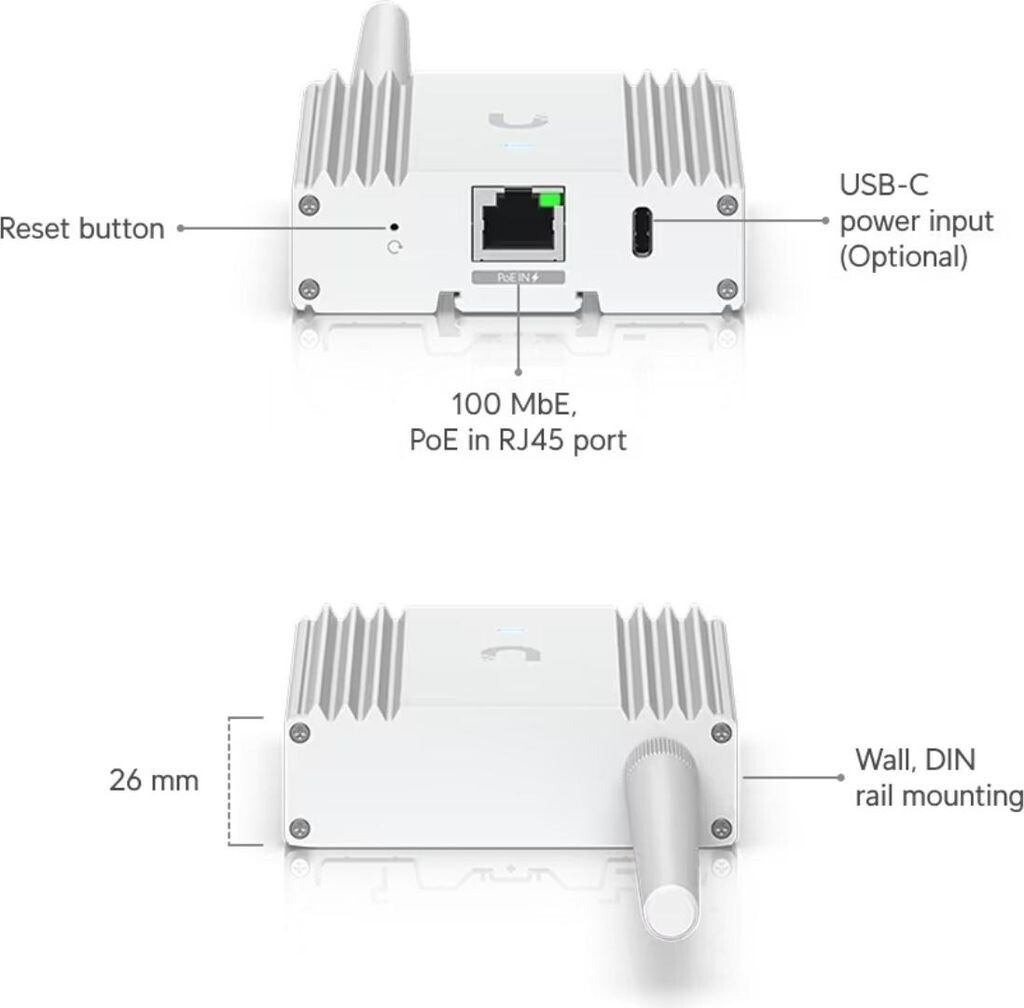 Reset button

PoE IN

USB-C power input (Optional)

100 MbE, PoE in RJ45 port

26 mm

Wall, DIN rail mounting