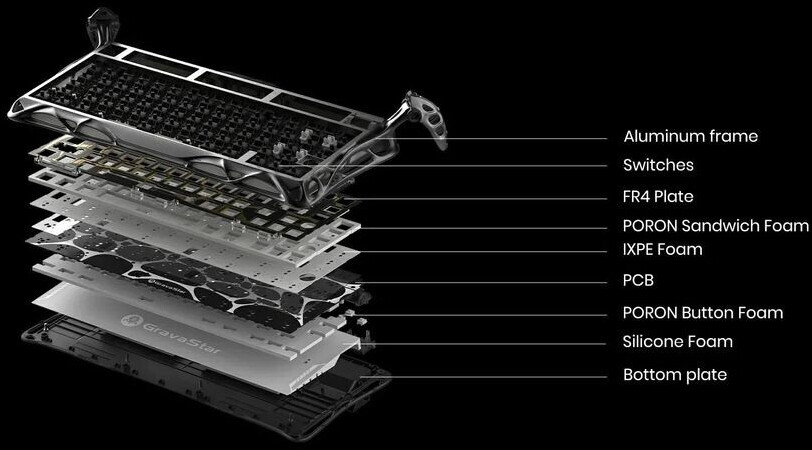 Aluminum frame
Switches
FR4 Plate
PORON Sandwich Foam
IXPE Foam
PCB
PORON Button Foam
Silicone Foam
Bottom plate

GravaStar
GravaStar