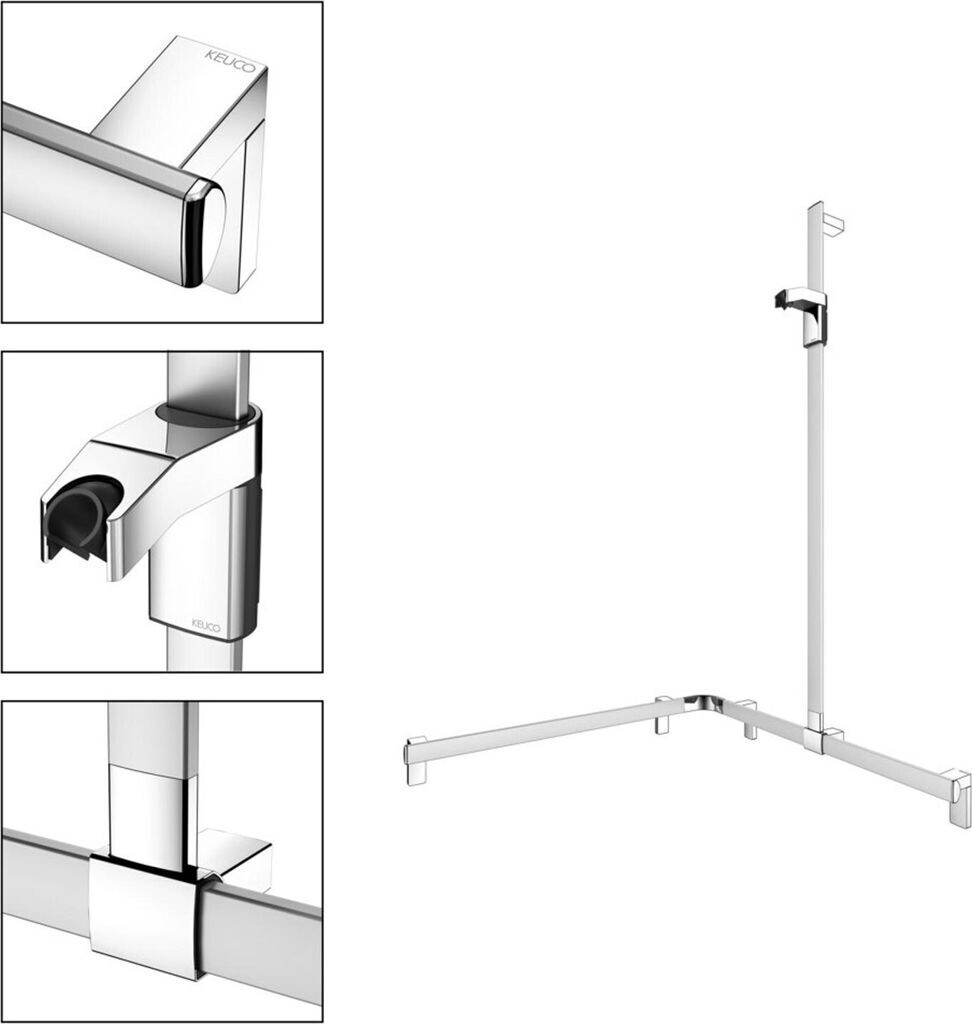 KEUCO

KEUCO