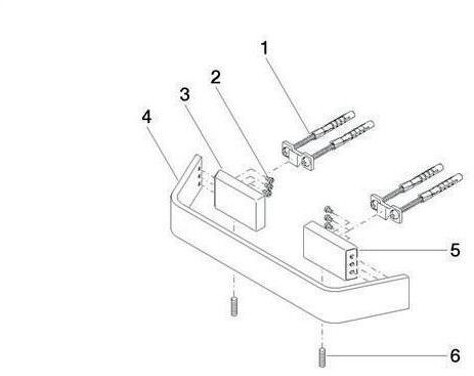 1
2
3
4
5
6