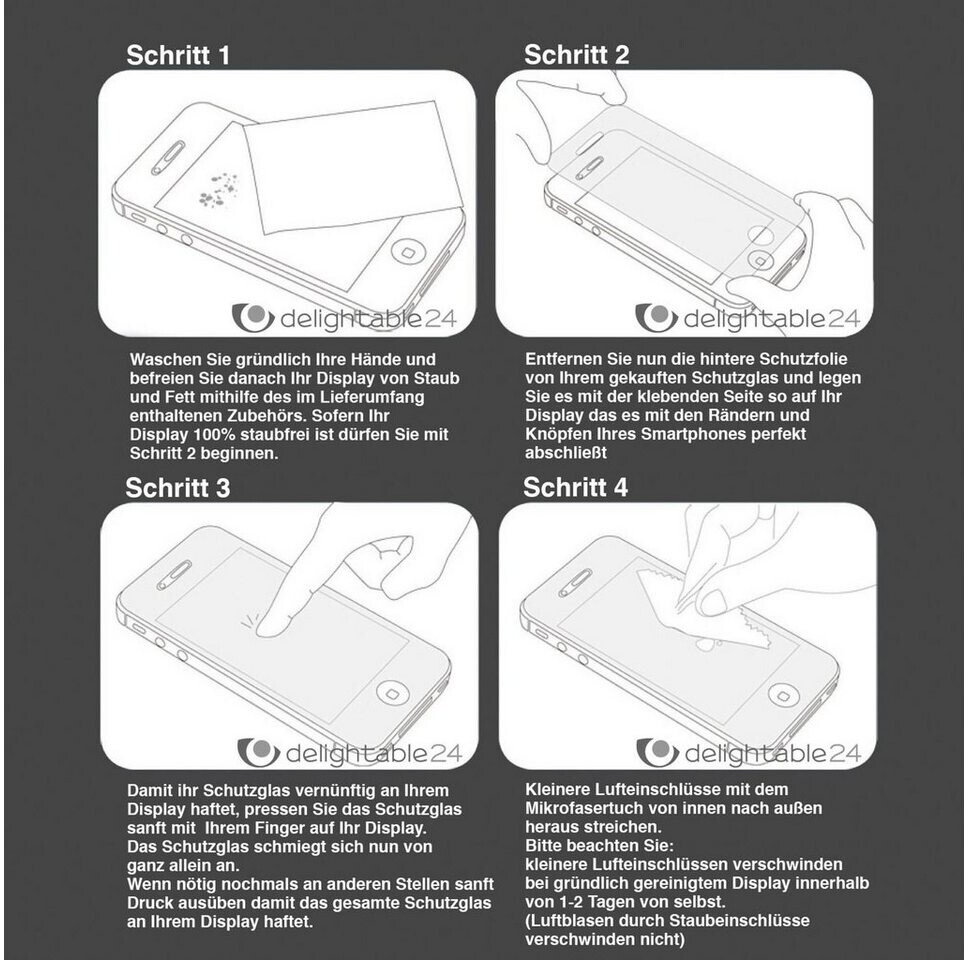 Schritt 1

delightable24

Waschen Sie gründlich Ihre Hände und befreien Sie danach Ihr Display von Staub und Fett mithilfe des im Lieferumfang enthaltenen Zubehörs. Sofern Ihr Display 100% staubfrei ist dürfen Sie mit Schritt 2 beginnen.

Schritt 2

delightable24

Entfernen Sie nun die hintere Schutzfolie von Ihrem gekauften Schutzglas und legen Sie es mit der klebenden Seite so auf Ihr Display das es mit den Rändern und Knöpfen Ihres Smartphones perfekt abschließt

Schritt 3

delightable24

Damit ihr Schutzglas vernünftig an Ihrem Display haftet, pressen Sie das Schutzglas sanft mit Ihrem Finger auf Ihr Display.
Das Schutzglas schmiegt sich nun von ganz allein an.
Wenn nötig nochmals an anderen Stellen sanft Druck ausüben damit das gesamte Schutzglas an Ihrem Display haftet.

Schritt 4

delightable24

Kleinere Lufteinschlüsse mit dem Mikrofasertuch von innen nach außen heraus streichen.
Bitte beachten Sie:
kleinere Lufteinschlüssen verschwinden bei gründlich gereinigtem Display innerhalb von 1-2 Tagen von selbst.
(Luftblasen durch Staubeinschlüsse verschwinden nicht)