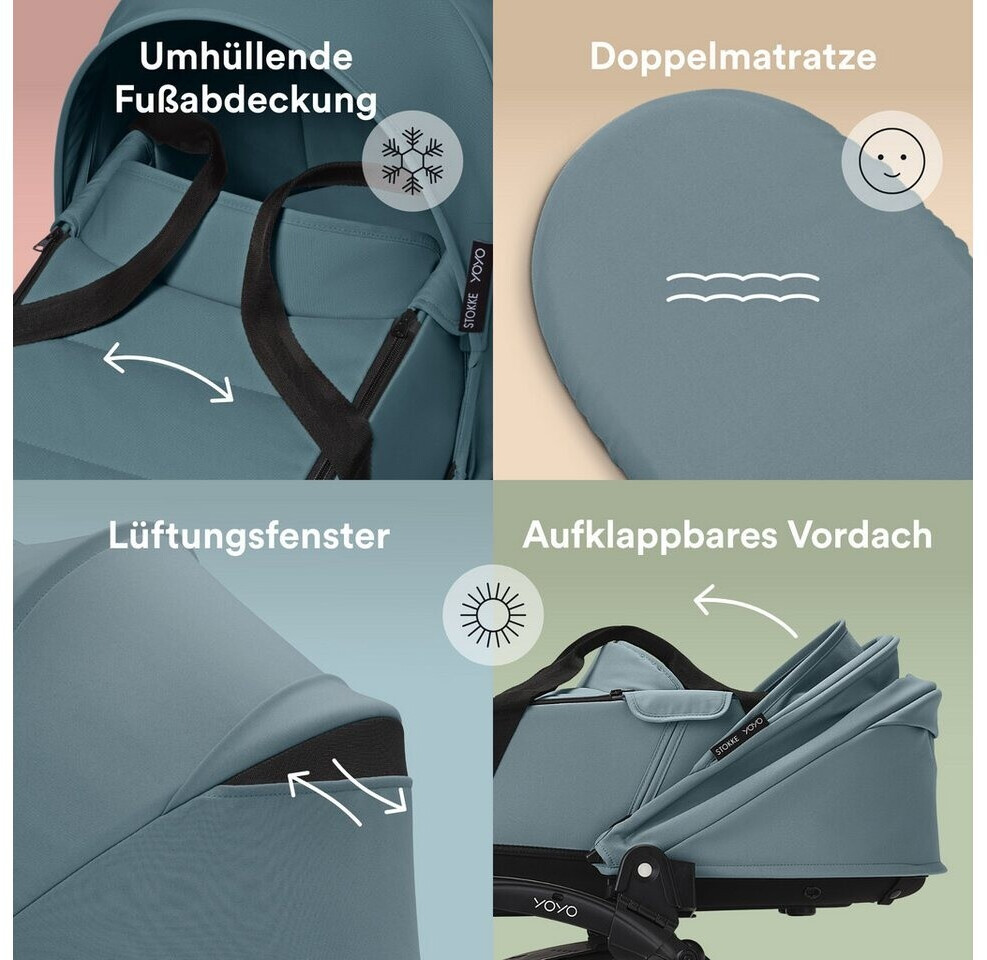 Umhüllende Fußabdeckung

STOKKE YOYO

Doppelmatratze

Lüftungsfenster

Aufklappbares Vordach

STOKKE YOYO

YOYO