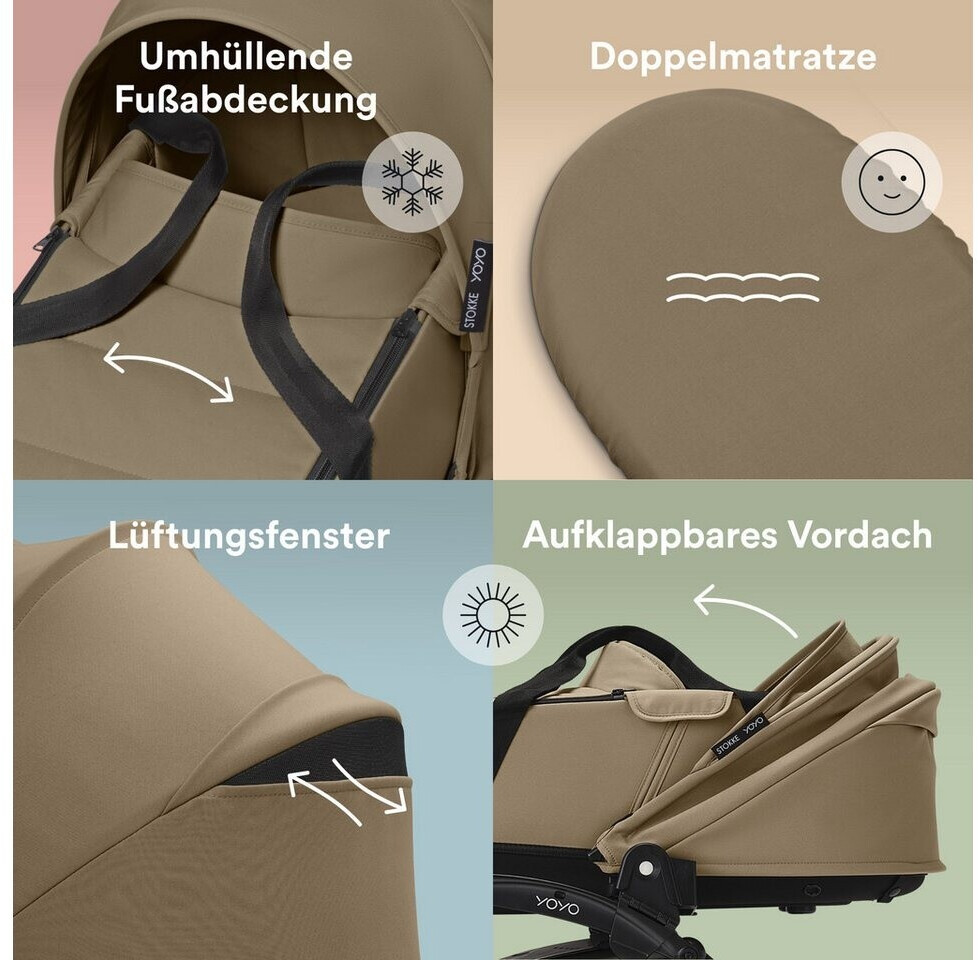 Umhüllende Fußabdeckung

STOKKE YOYO

Doppelmatratze

Lüftungsfenster

Aufklappbares Vordach

STOKKE YOYO

YOYO