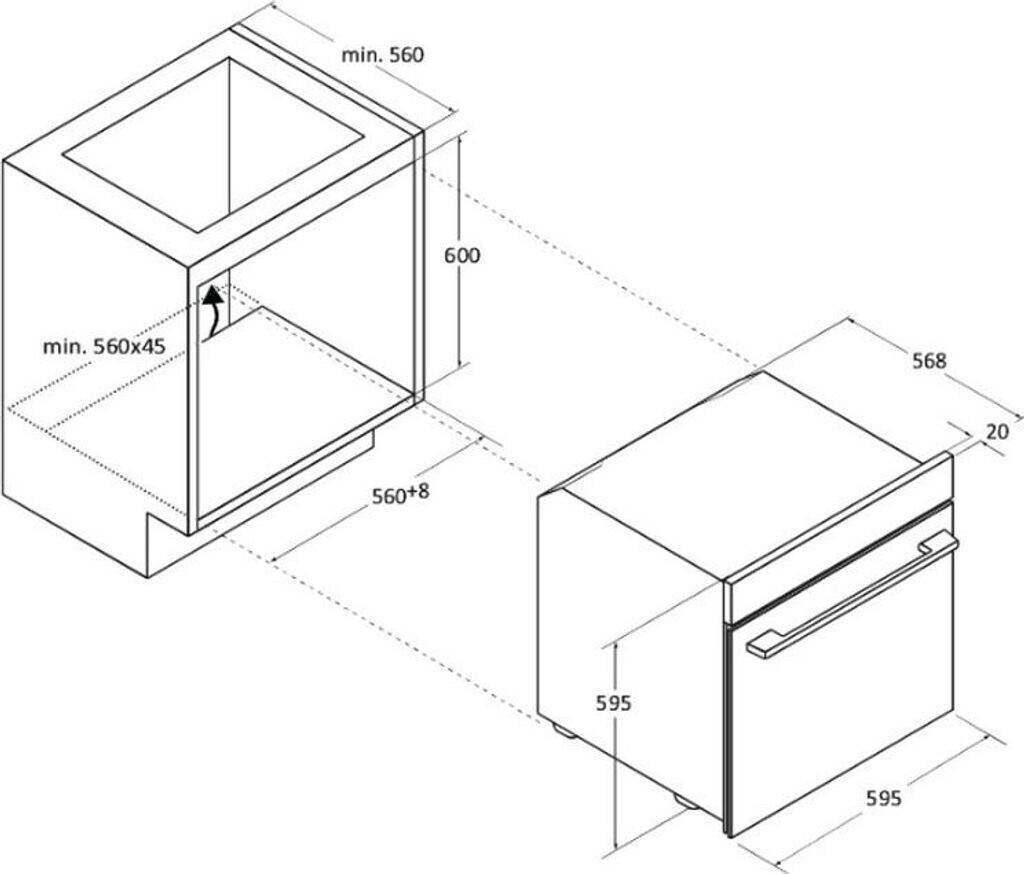 min. 560

600

min. 560x45

$560^{+8}$

568

20

595

595