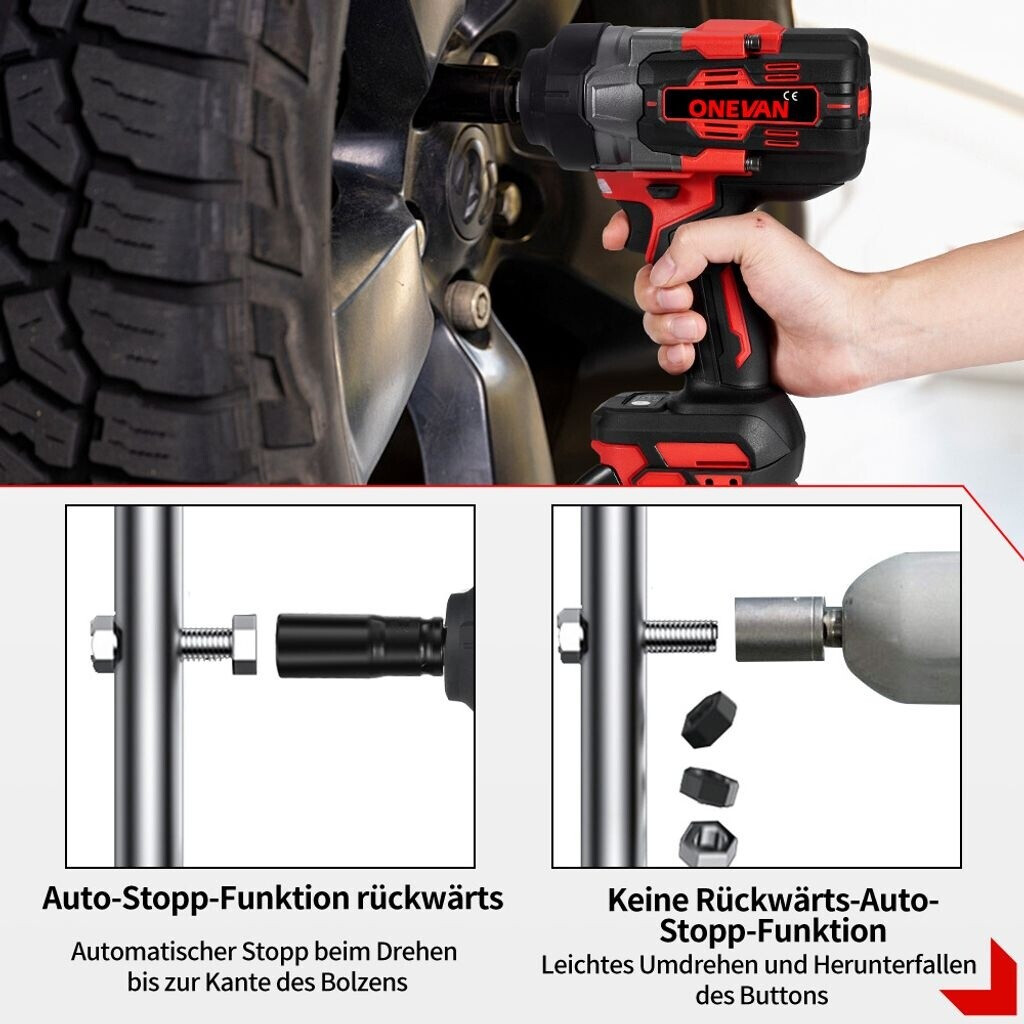 ONEVAN CE

Auto-Stopp-Funktion rückwärts

Automatischer Stopp beim Drehen bis zur Kante des Bolzens

Keine Rückwärts-Auto-Stopp-Funktion

Leichtes Umdrehen und Herunterfallen des Buttons