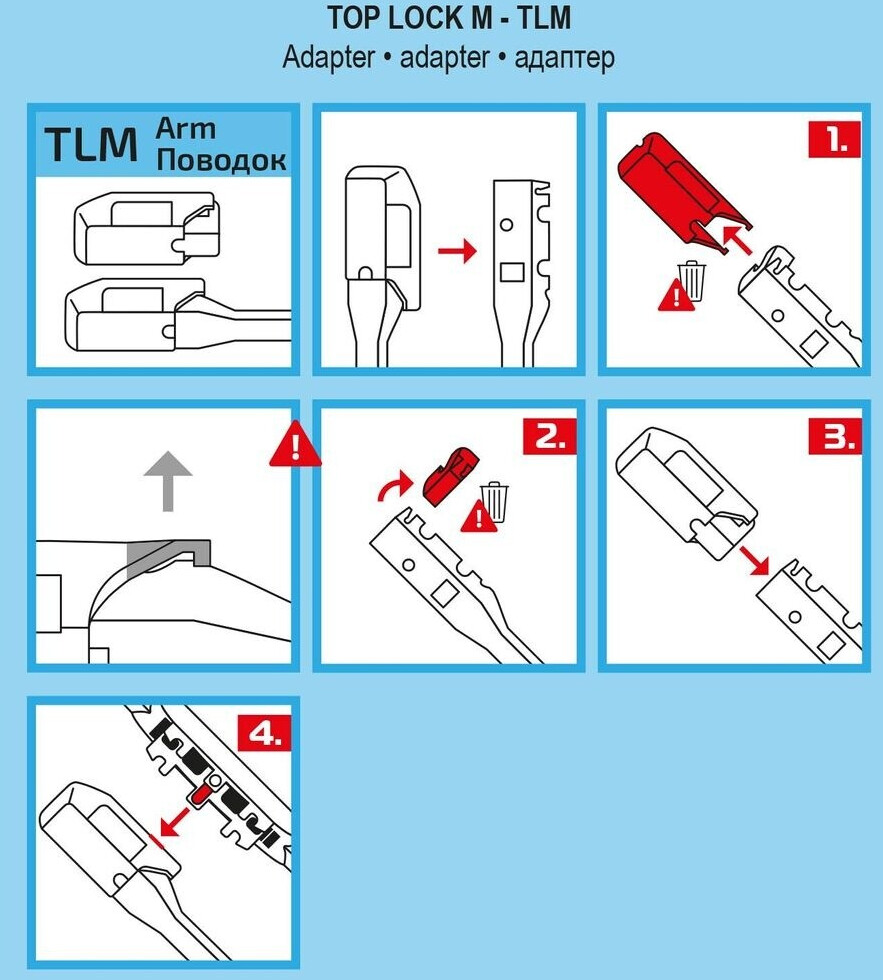 TOP LOCK M - TLM
Adapter • adapter • адаптер

TLM Arm Поводок

1.

2.

3.

4.