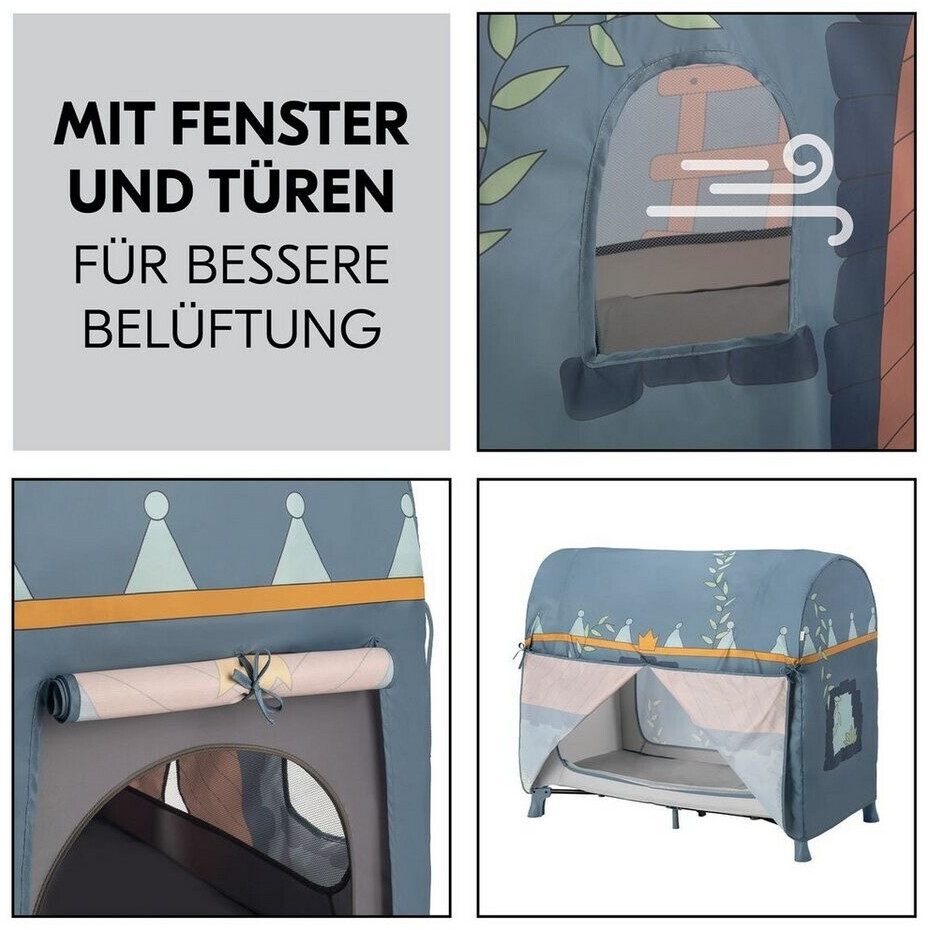 MIT FENSTER UND TÜREN
FÜR BESSERE BELÜFTUNG