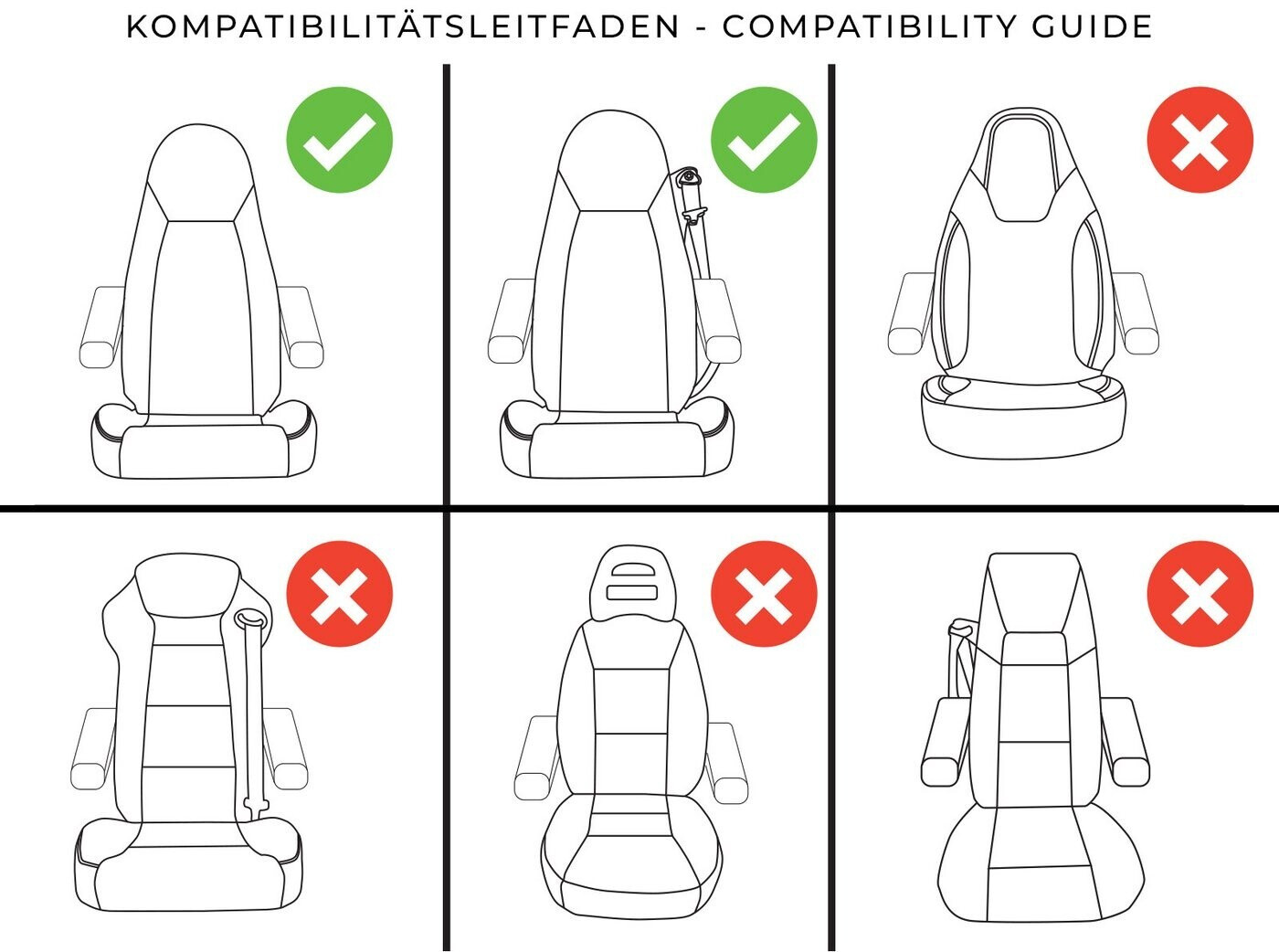 KOMPATIBILITÄTSLEITFADEN - COMPATIBILITY GUIDE