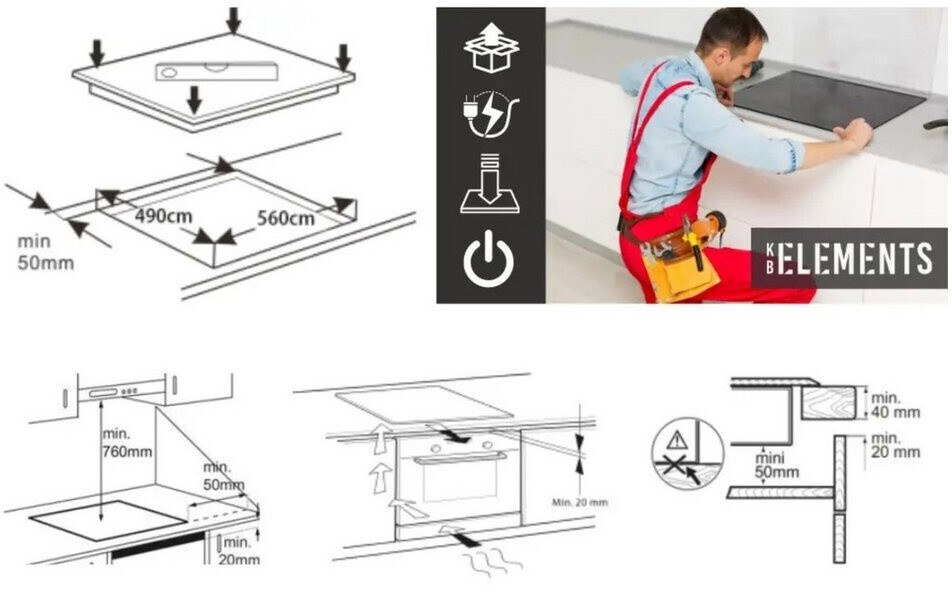 490cm
560cm
min
50mm

KB ELEMENTS

min.
760mm
min.
50mm
min.
20mm

Min. 20 mm

min.
40 mm
min.
20 mm
mini
50mm