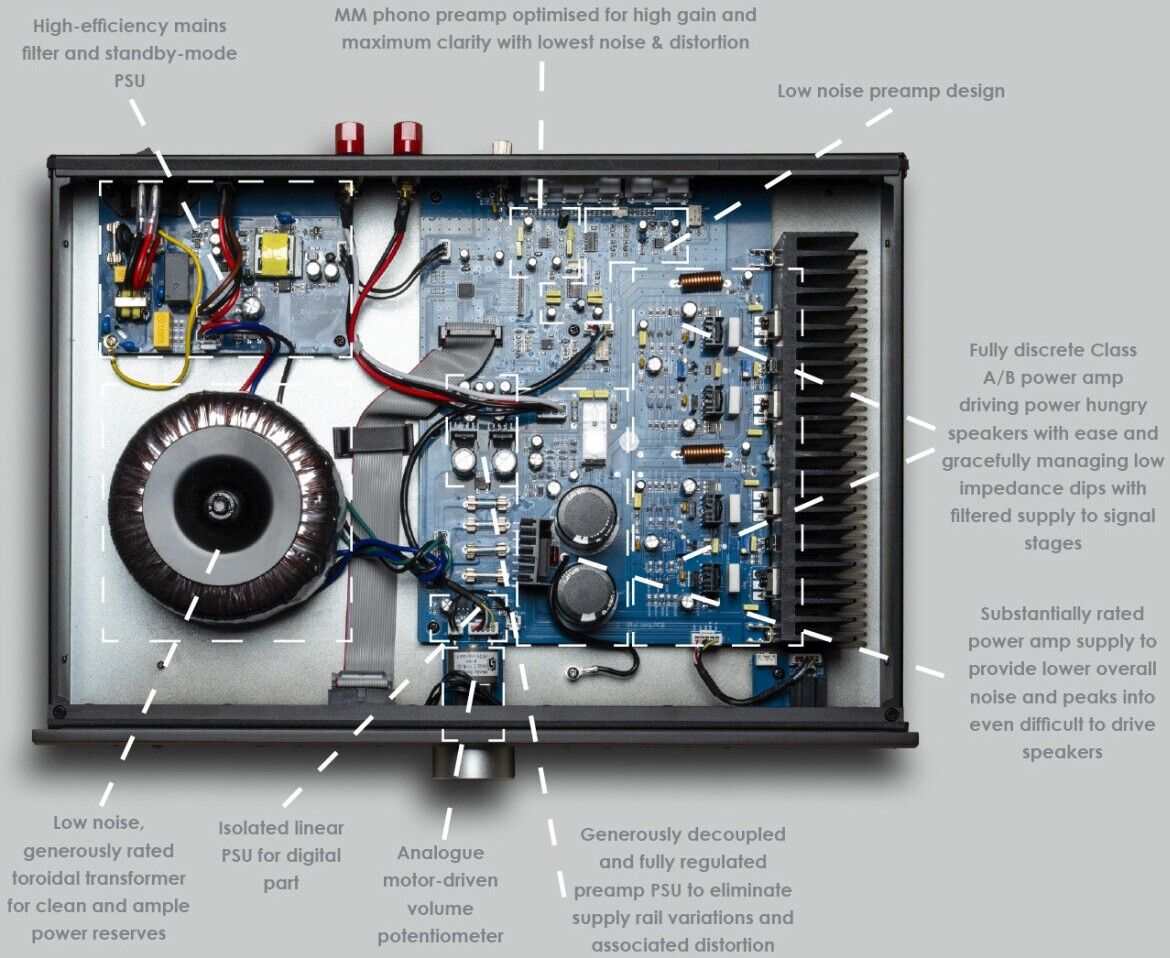 High-efficiency mains filter and standby-mode PSU

MM phono preamp optimised for high gain and maximum clarity with lowest noise & distortion

Low noise preamp design

Fully discrete Class A/B power amp driving power hungry speakers with ease and gracefully managing low impedance dips with filtered supply to signal stages

Substantially rated power amp supply to provide lower overall noise and peaks into even difficult to drive speakers

Low noise, generously rated toroidal transformer for clean and ample power reserves

Isolated linear PSU for digital part

Analogue motor-driven volume potentiometer

Generously decoupled and fully regulated preamp PSU to eliminate supply rail variations and associated distortion