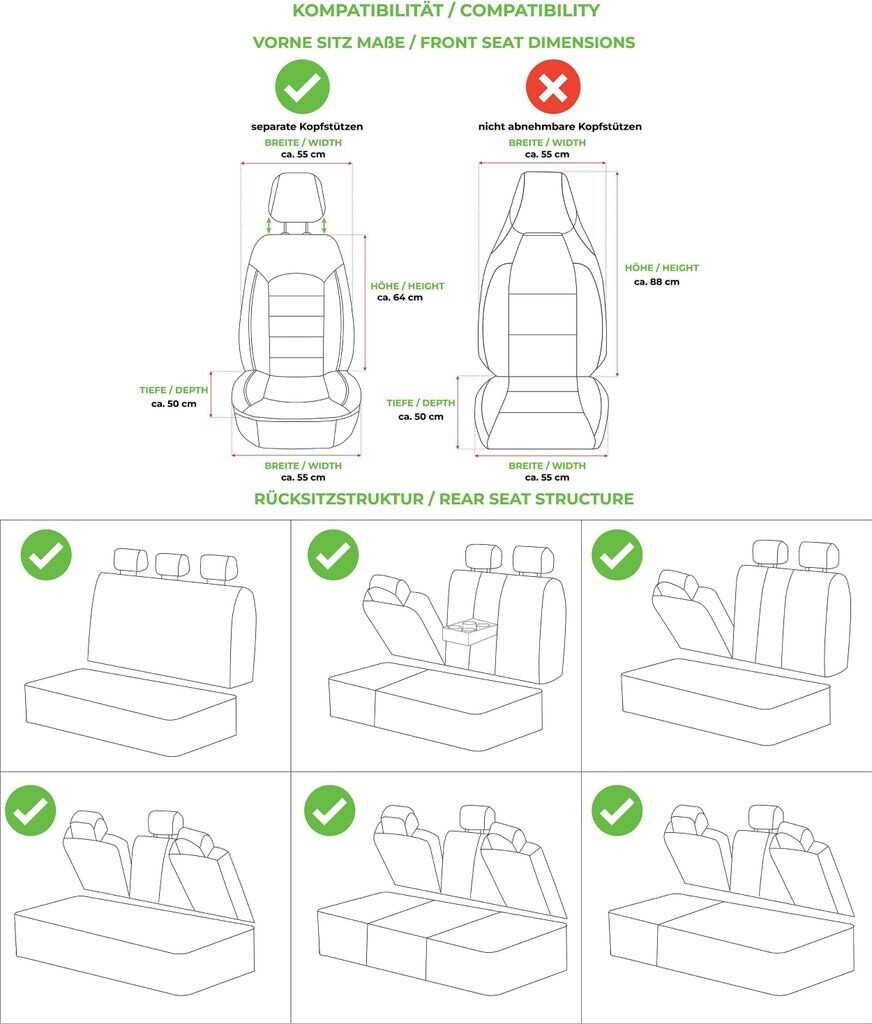 KOMPATIBILITÄT / COMPATIBILITY

VORNE SITZ MAßE / FRONT SEAT DIMENSIONS

separate Kopfstützen

BREITE / WIDTH
ca. 55 cm

HÖHE / HEIGHT
ca. 64 cm

TIEFE / DEPTH
ca. 50 cm

BREITE / WIDTH
ca. 55 cm

nicht abnehmbare Kopfstützen

BREITE / WIDTH
ca. 55 cm

HÖHE / HEIGHT
ca. 88 cm

TIEFE / DEPTH
ca. 50 cm

BREITE / WIDTH
ca. 55 cm

RÜCKSITZSTRUKTUR / REAR SEAT STRUCTURE