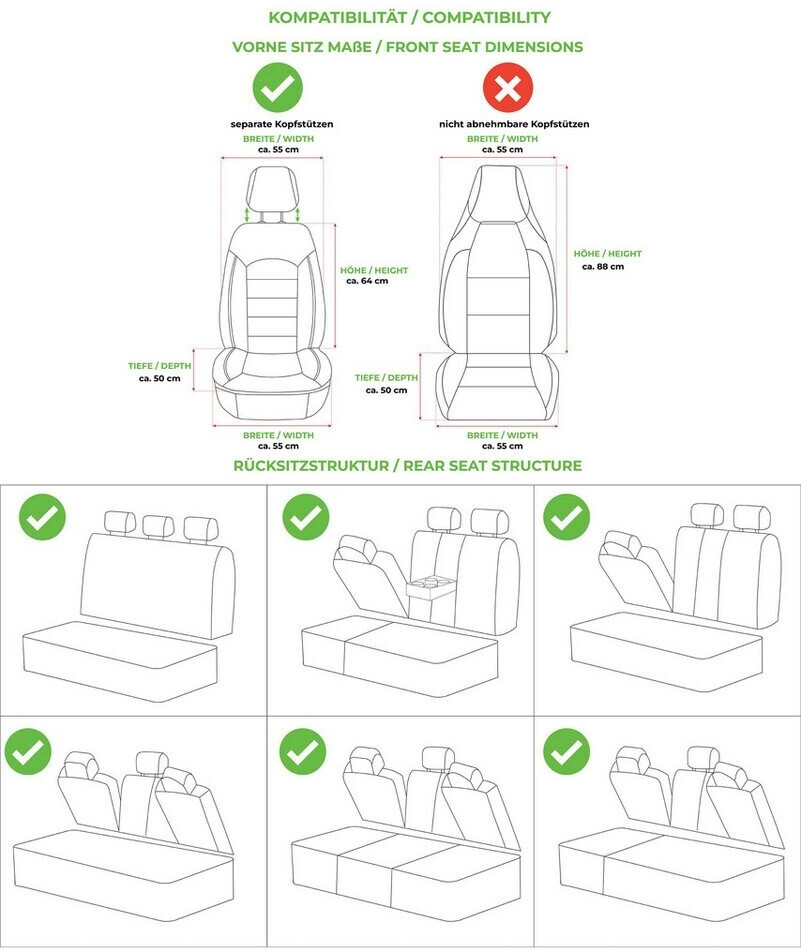 KOMPATIBILITÄT / COMPATIBILITY

VORNE SITZ MAßE / FRONT SEAT DIMENSIONS

separate Kopfstützen

BREITE / WIDTH
ca. 55 cm

HÖHE / HEIGHT
ca. 64 cm

TIEFE / DEPTH
ca. 50 cm

BREITE / WIDTH
ca. 55 cm

nicht abnehmbare Kopfstützen

BREITE / WIDTH
ca. 55 cm

HÖHE / HEIGHT
ca. 88 cm

TIEFE / DEPTH
ca. 50 cm

BREITE / WIDTH
ca. 55 cm

RÜCKSITZSTRUKTUR / REAR SEAT STRUCTURE