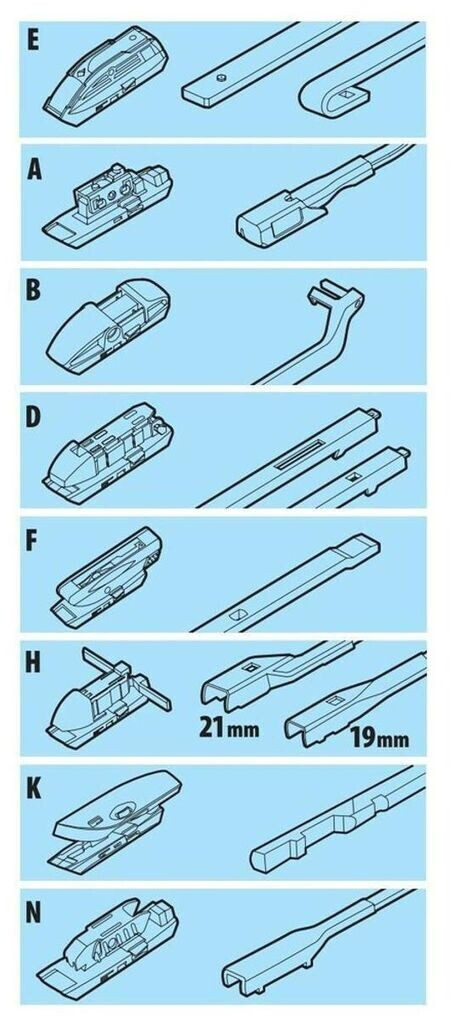 E

A

B

D

F

H

21mm

19mm

K

N