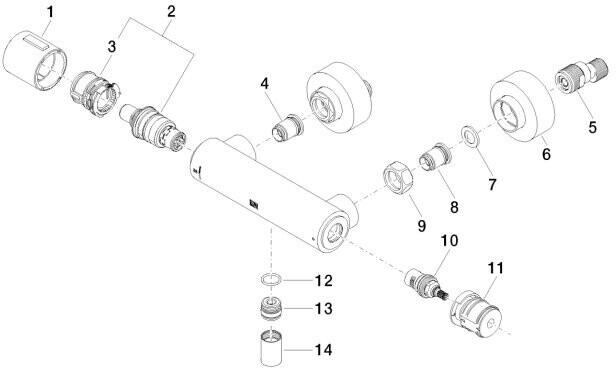 1
2
3
4
5
6
7
8
9
10
11
12
13
14