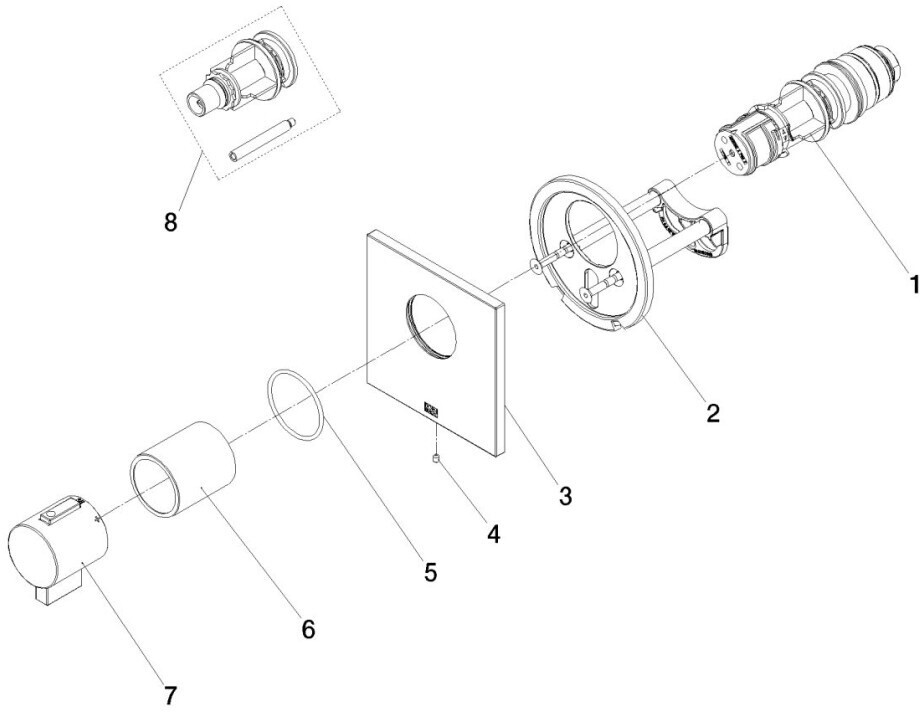 8

1

2

3

4

5

6

7