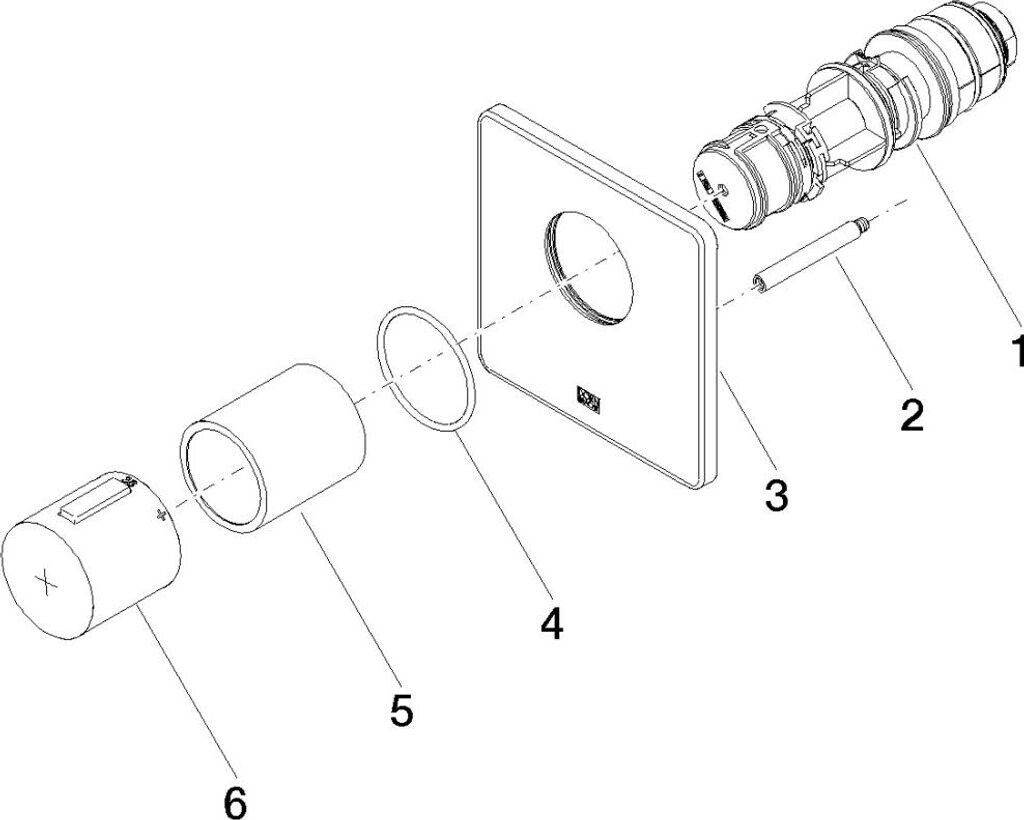 1
2
3
4
5
6