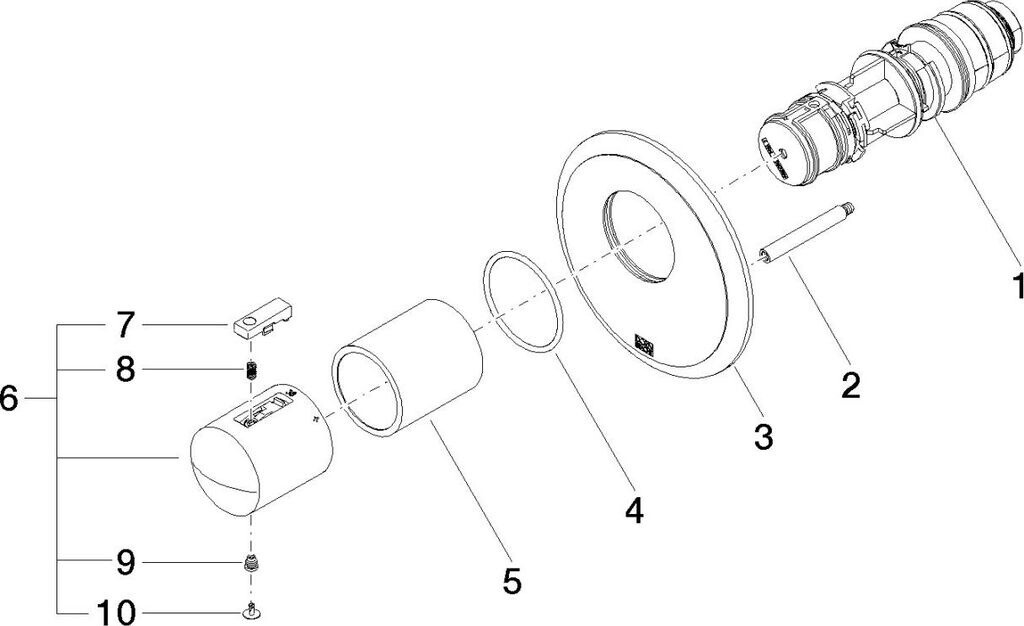 1
2
3
4
5
6
7
8
9
10