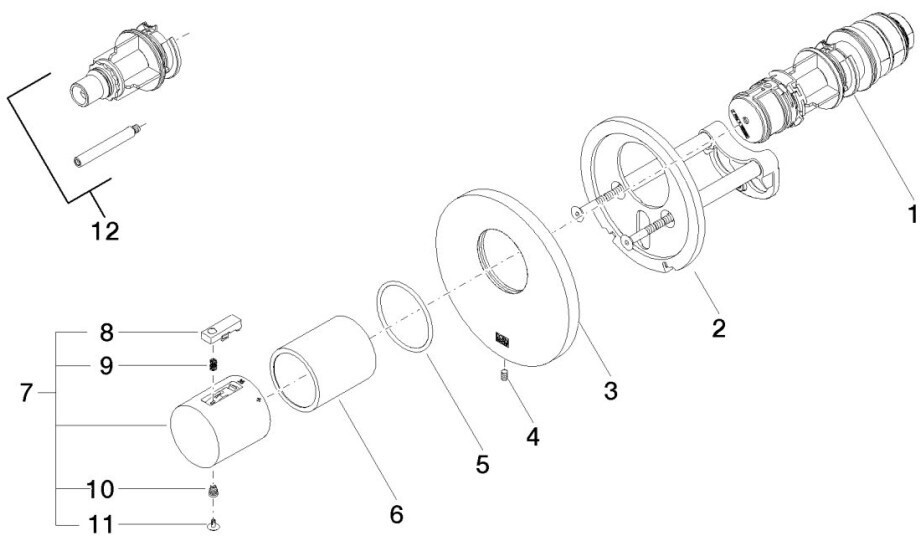 12
1
2
3
4
5
6
7
8
9
10
11