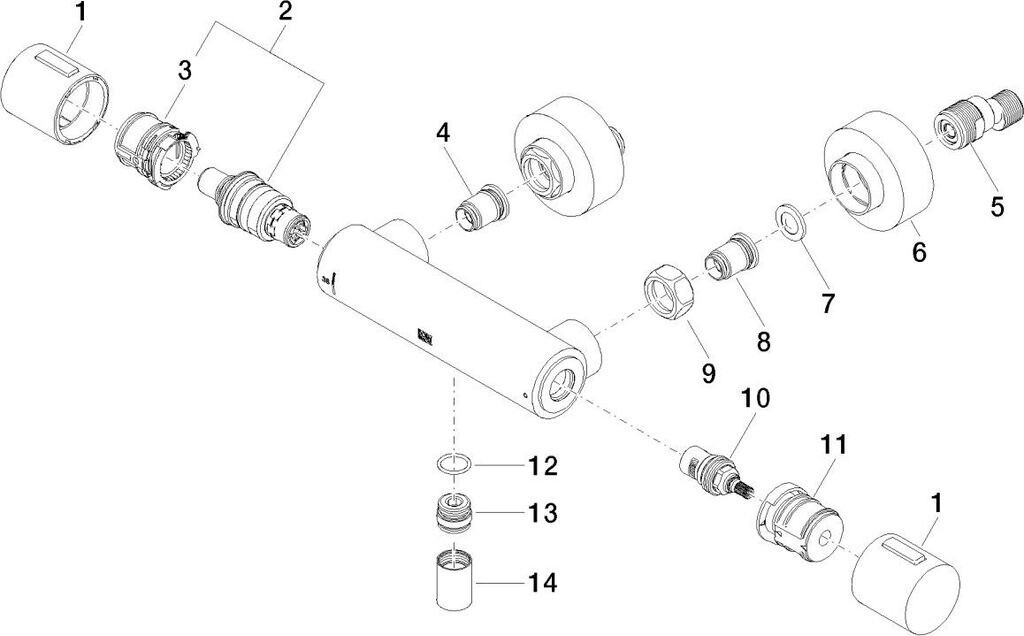 1
2
3
4
5
6
7
8
9
10
11
1
12
13
14