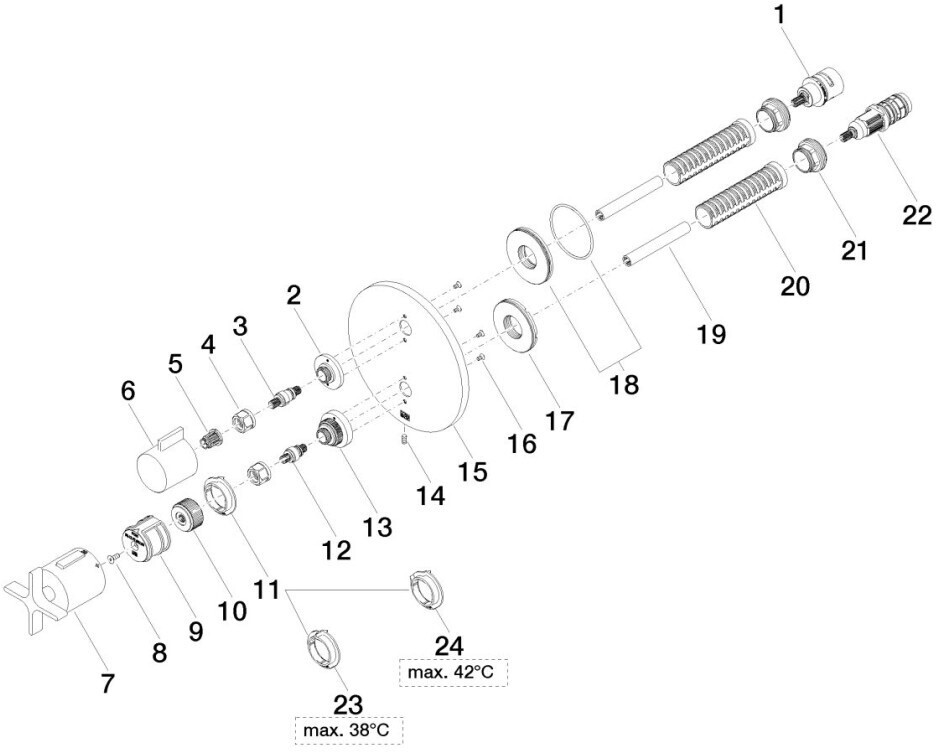 1
22
21
20
19
18
17
16
15
14
13
12
2
3
4
5
6
7
8
9
10
11
24
max. 42°C
23
max. 38°C