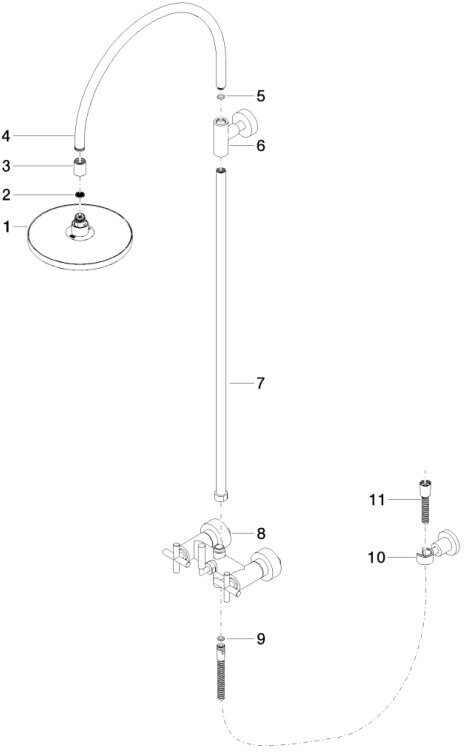 4
3
2
1
5
6
7
8
9
11
10