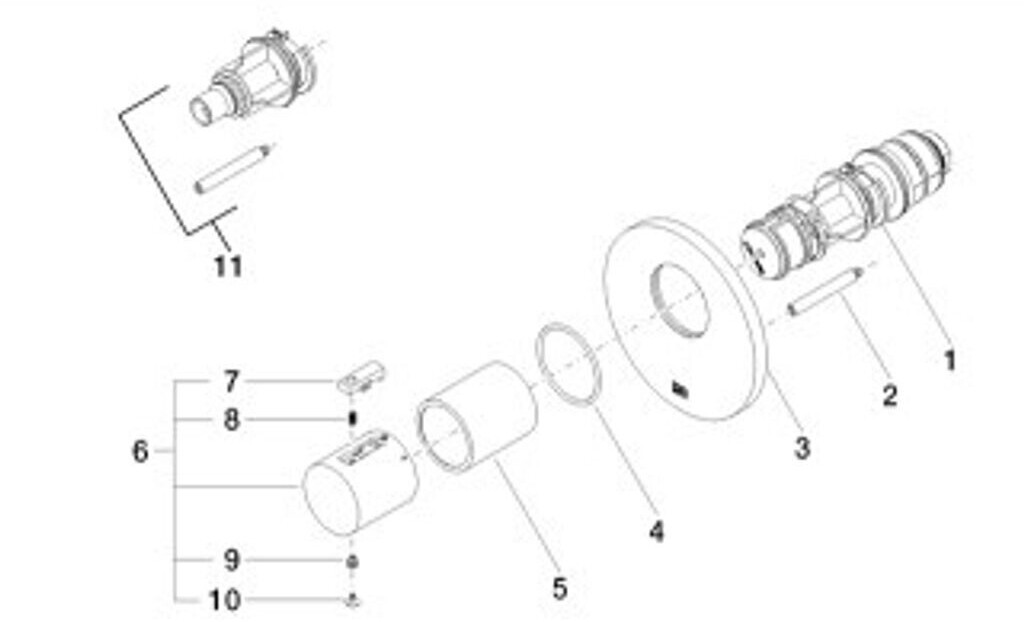 11
7
8
6
9
10
5
4
3
2
1