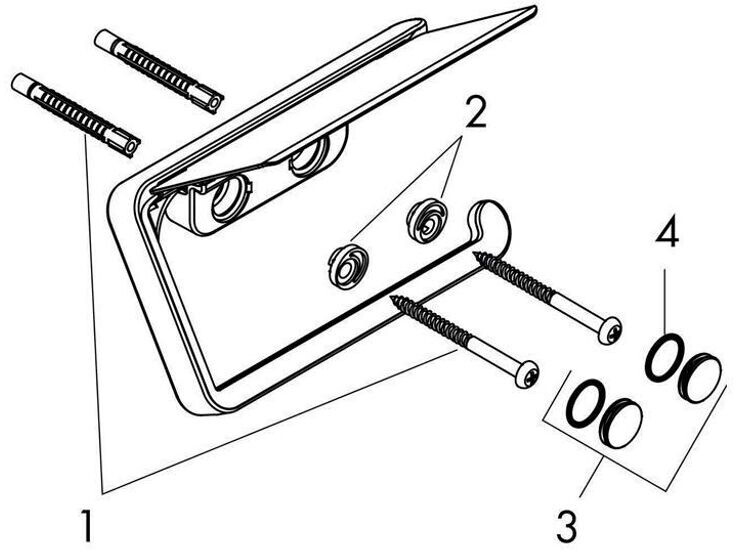 2

4

1

3