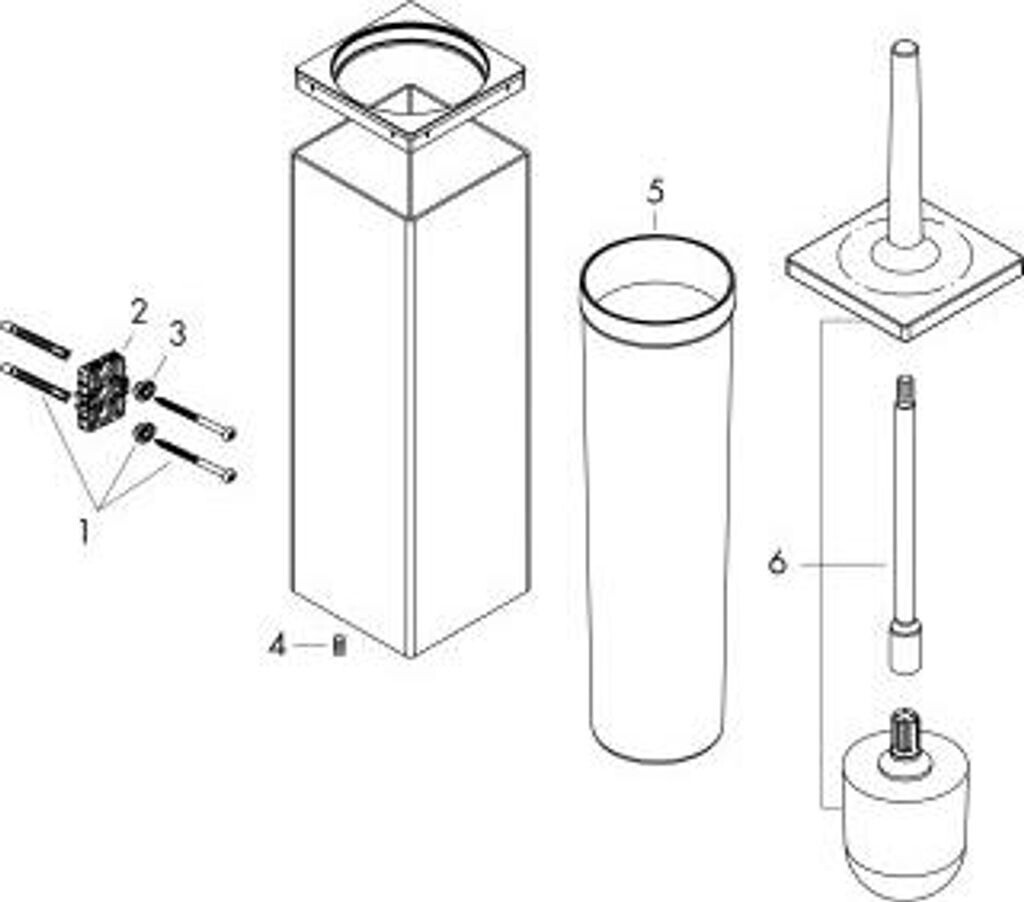 2
3
1
4
5
6