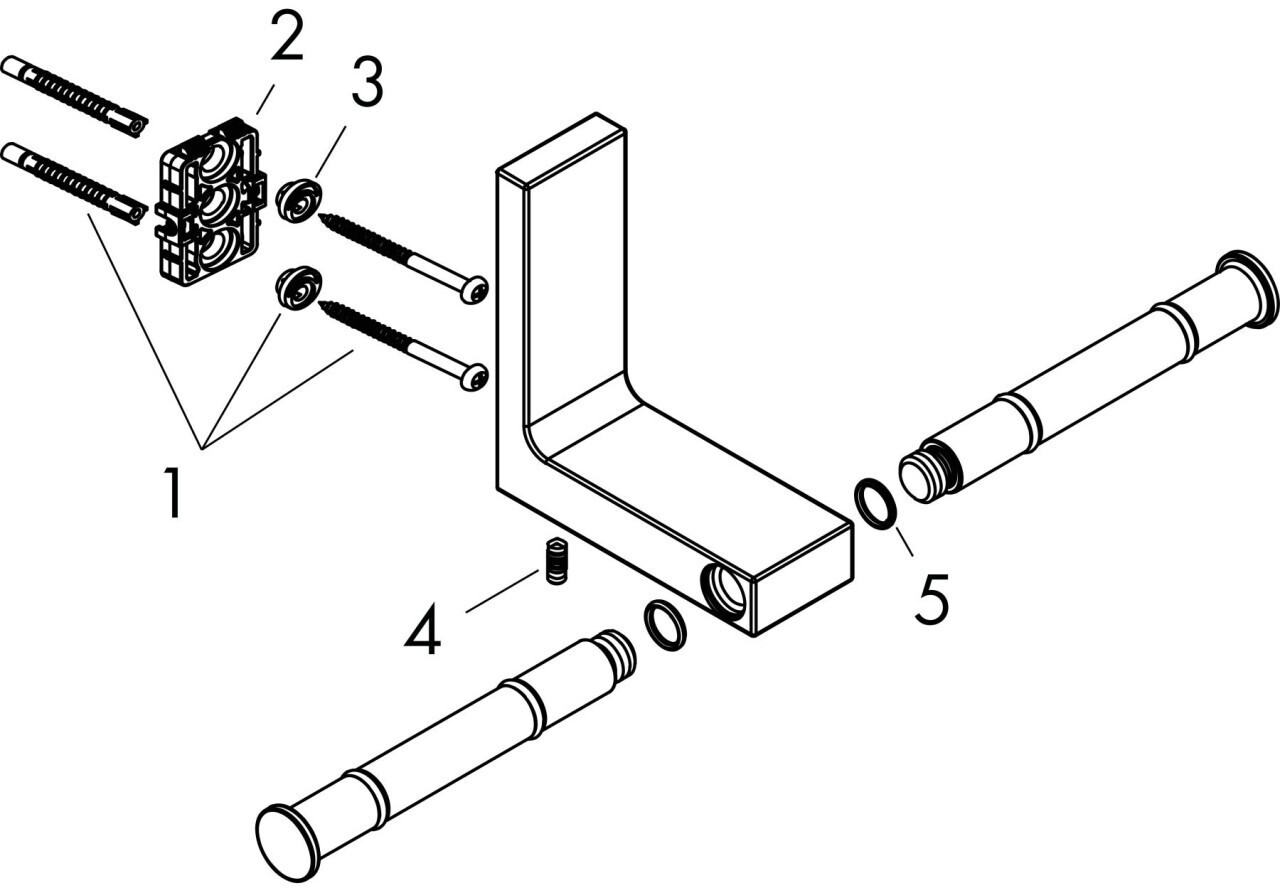 2
3
1
4
5