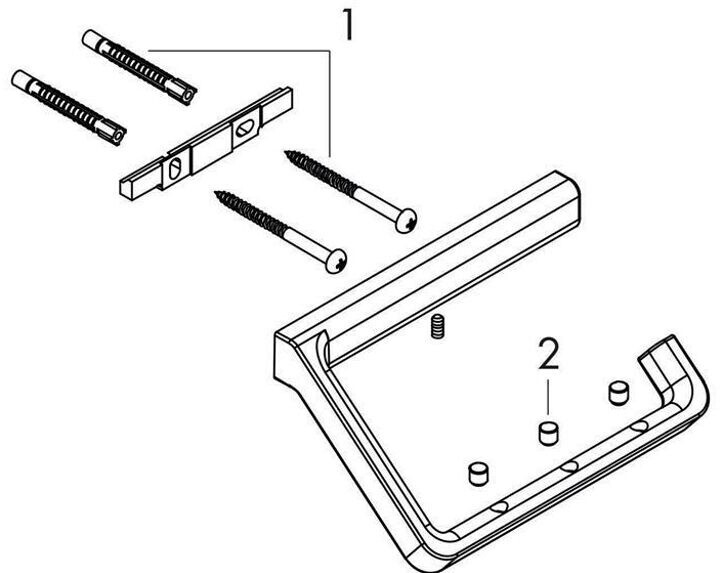 1

2