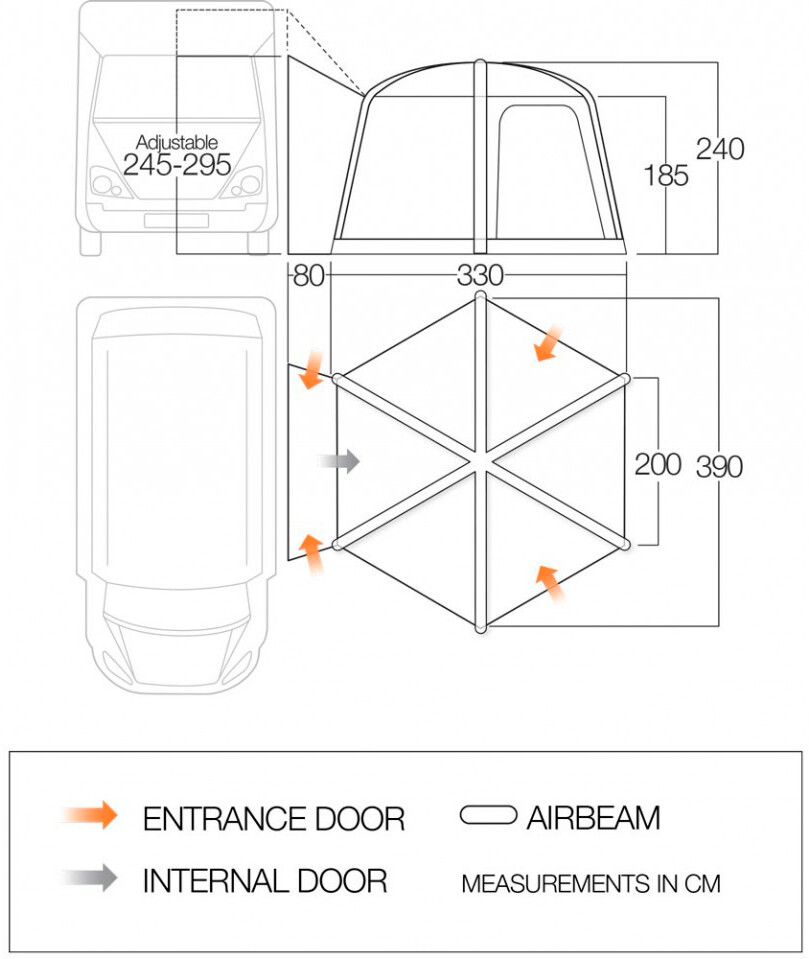 Adjustable
245-295

185

240

80

330

200

390

ENTRANCE DOOR

AIRBEAM

INTERNAL DOOR

MEASUREMENTS IN CM