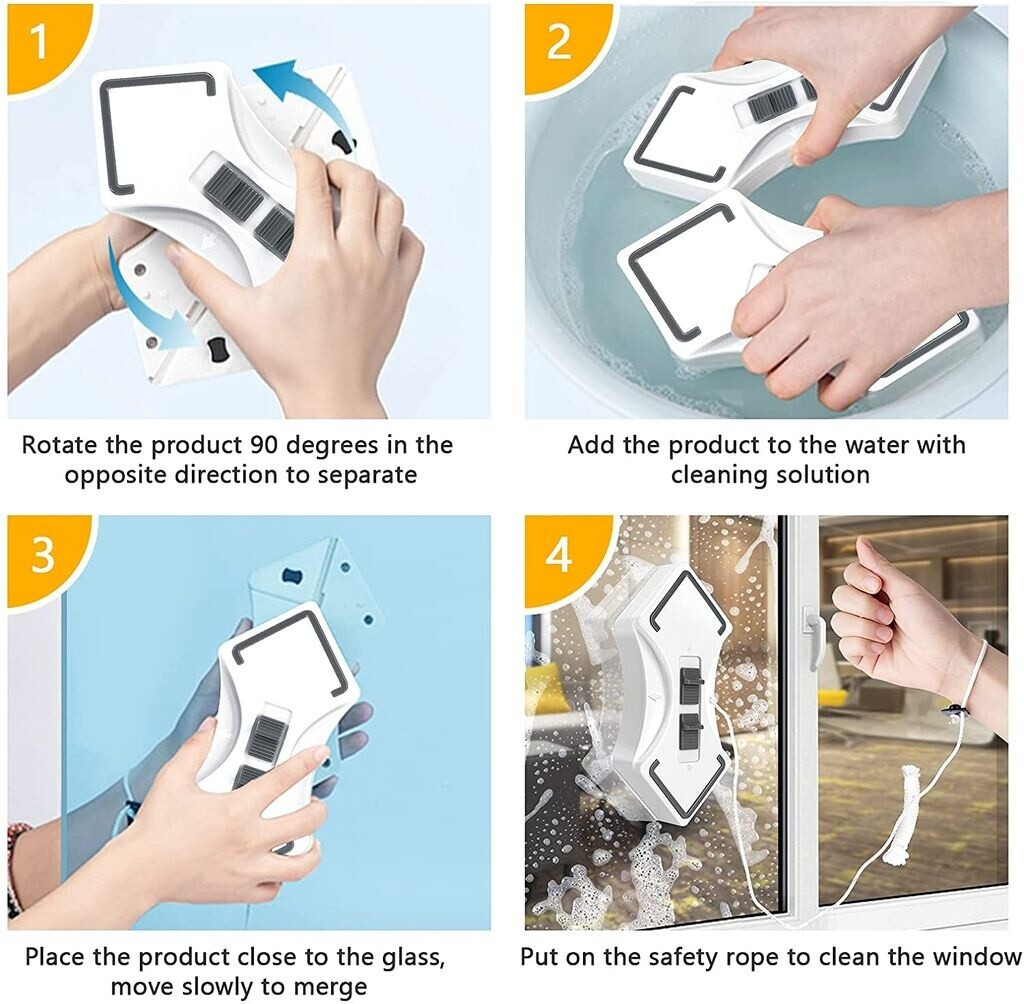 1

Rotate the product 90 degrees in the opposite direction to separate

2

Add the product to the water with cleaning solution

3

Place the product close to the glass, move slowly to merge

4

Put on the safety rope to clean the window