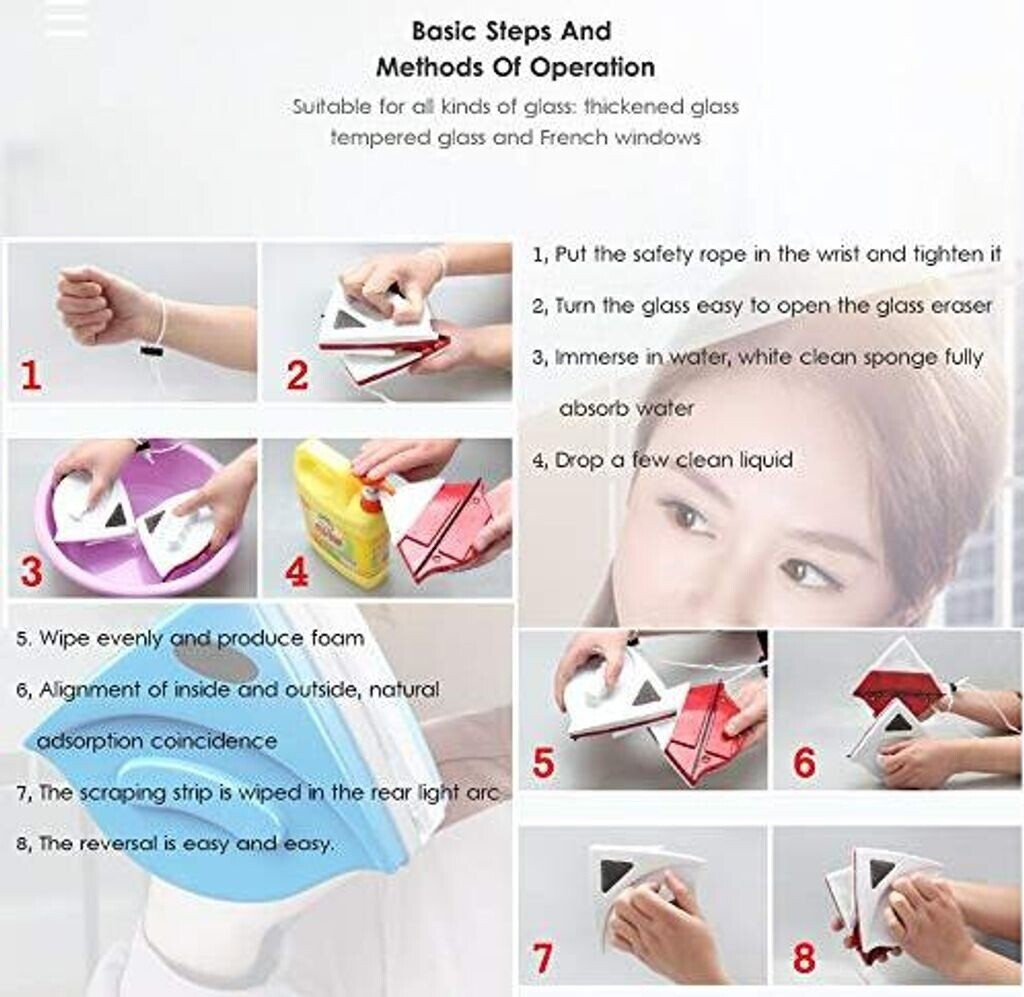 Basic Steps And Methods Of Operation

Suitable for all kinds of glass: thickened glass tempered glass and French windows

1

2

3

4

1, Put the safety rope in the wrist and tighten it

2, Turn the glass easy to open the glass eraser

3, Immerse in water, white clean sponge fully absorb water

4, Drop a few clean liquid

5. Wipe evenly and produce foam

6, Alignment of inside and outside, natural adsorption coincidence

7, The scraping strip is wiped in the rear light arc

8, The reversal is easy and easy.

5

6

7

8