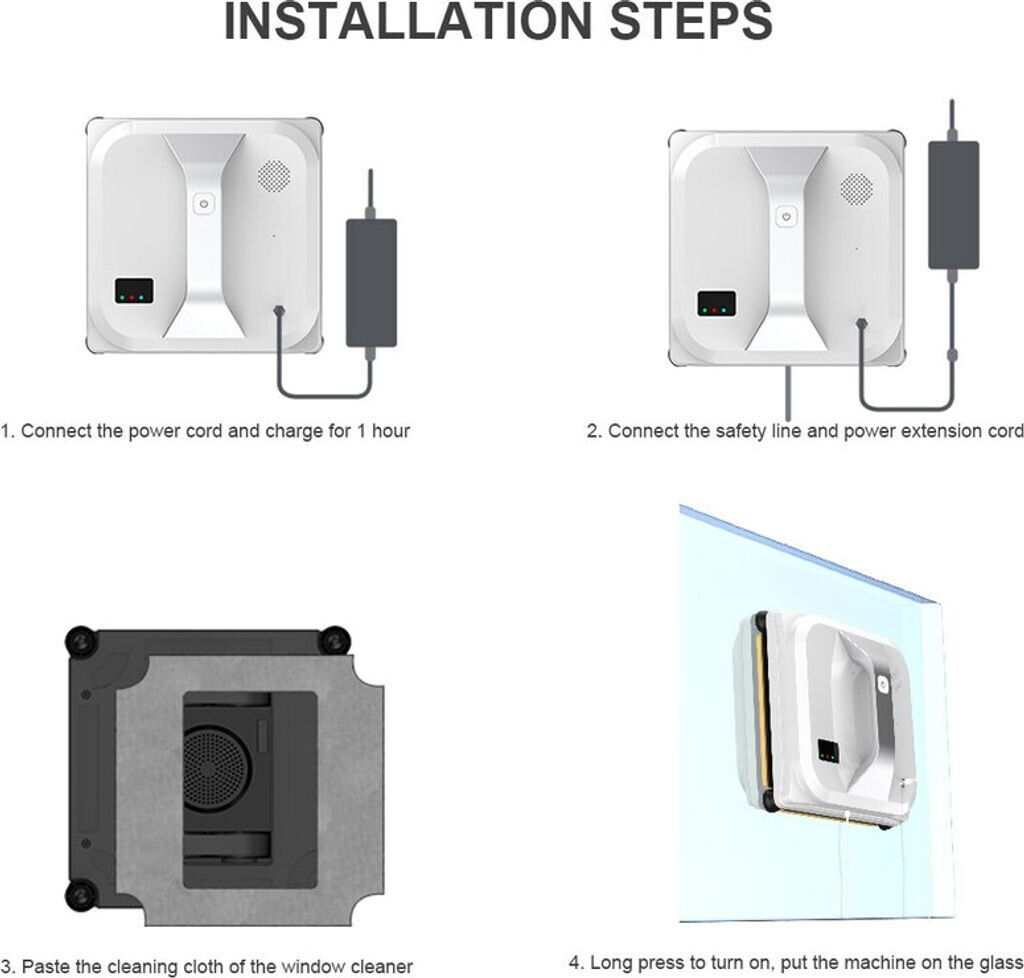 INSTALLATION STEPS

1. Connect the power cord and charge for 1 hour

2. Connect the safety line and power extension cord

3. Paste the cleaning cloth of the window cleaner

4. Long press to turn on, put the machine on the glass