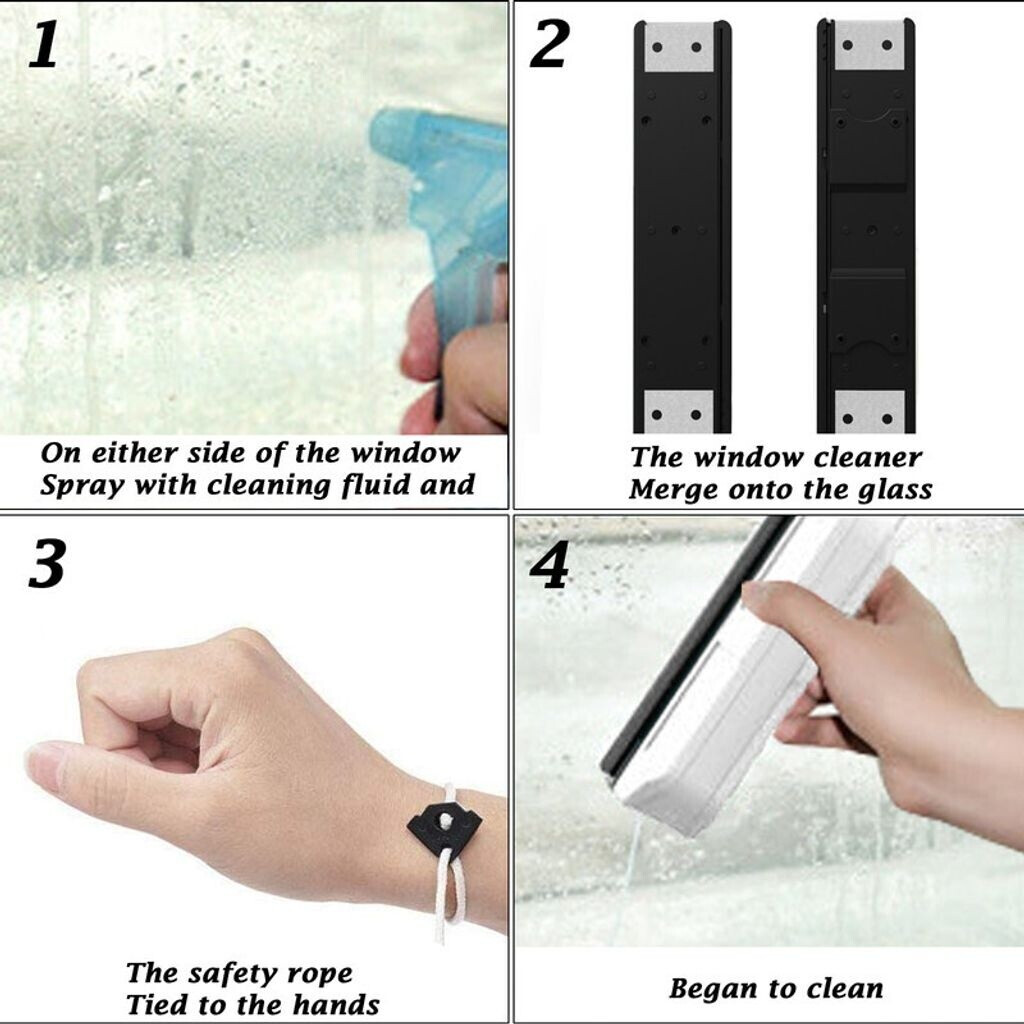 1

On either side of the window
Spray with cleaning fluid and

2

The window cleaner
Merge onto the glass

3

The safety rope
Tied to the hands

4

Began to clean