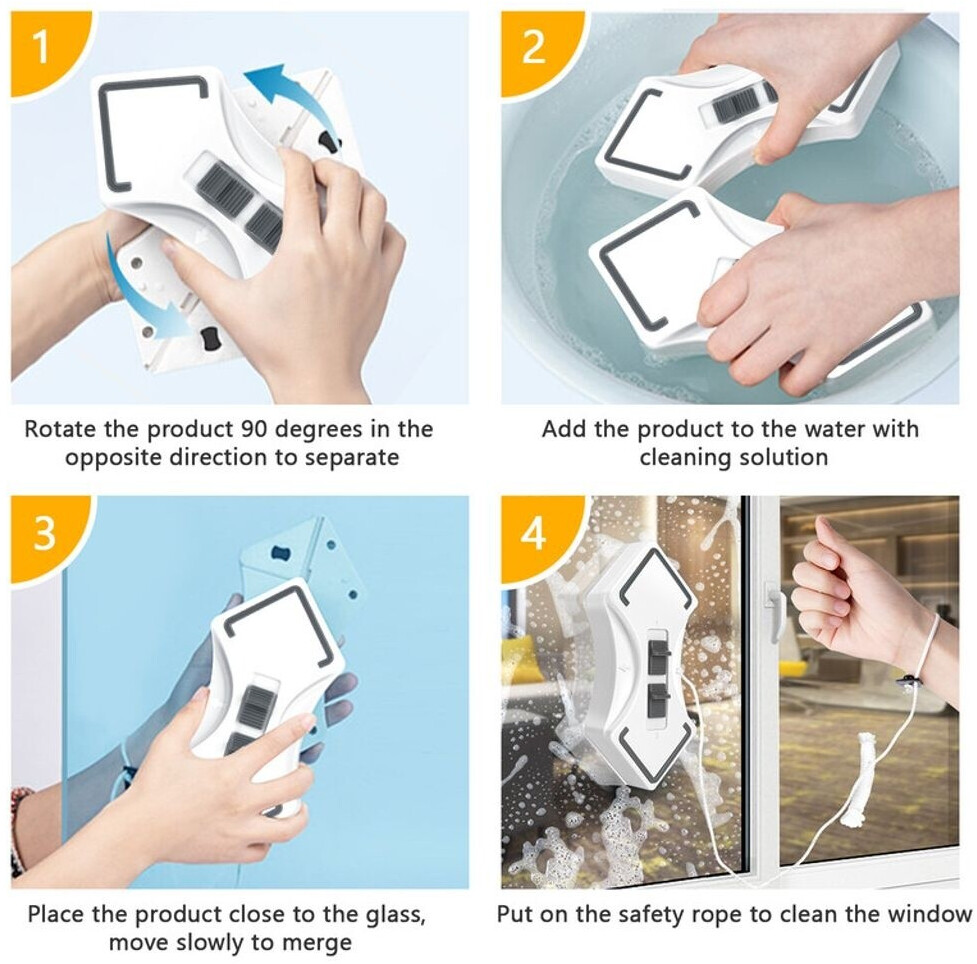 1

Rotate the product 90 degrees in the opposite direction to separate

2

Add the product to the water with cleaning solution

3

Place the product close to the glass, move slowly to merge

4

Put on the safety rope to clean the window