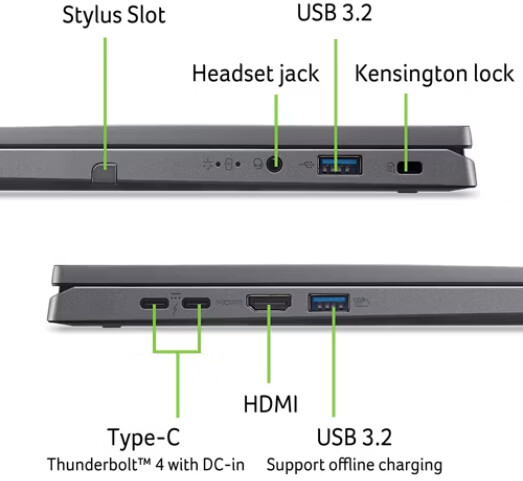 Stylus Slot
USB 3.2
Headset jack
Kensington lock

HDMI
Type-C
Thunderbolt™ 4 with DC-in
USB 3.2
Support offline charging