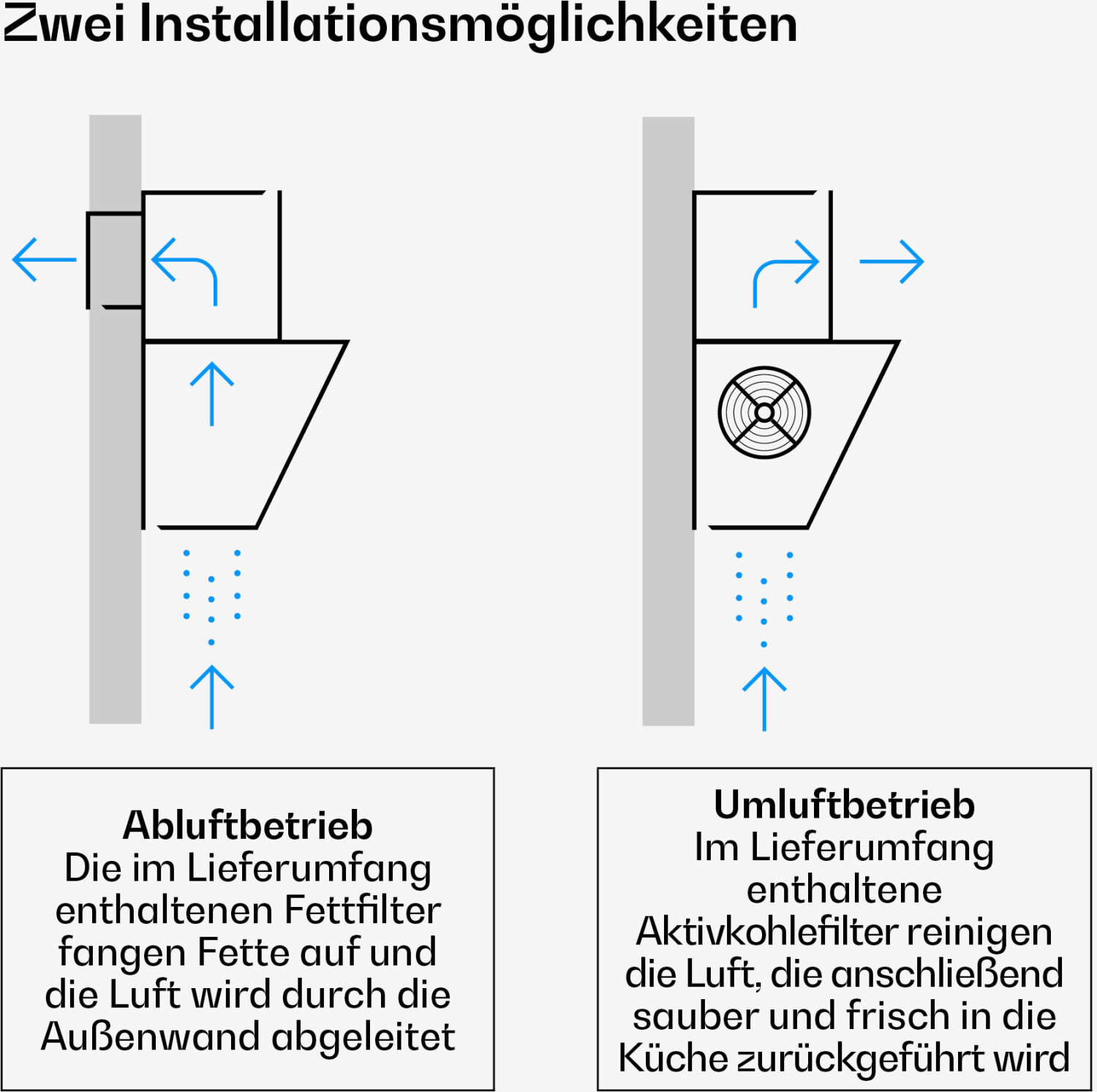 Zwei Installationsmöglichkeiten

Abluftbetrieb
Die im Lieferumfang enthaltenen Fettfilter fangen Fette auf und die Luft wird durch die Außenwand abgeleitet

Umluftbetrieb
Im Lieferumfang enthaltene Aktivkohlefilter reinigen die Luft, die anschließend sauber und frisch in die Küche zurückgeführt wird