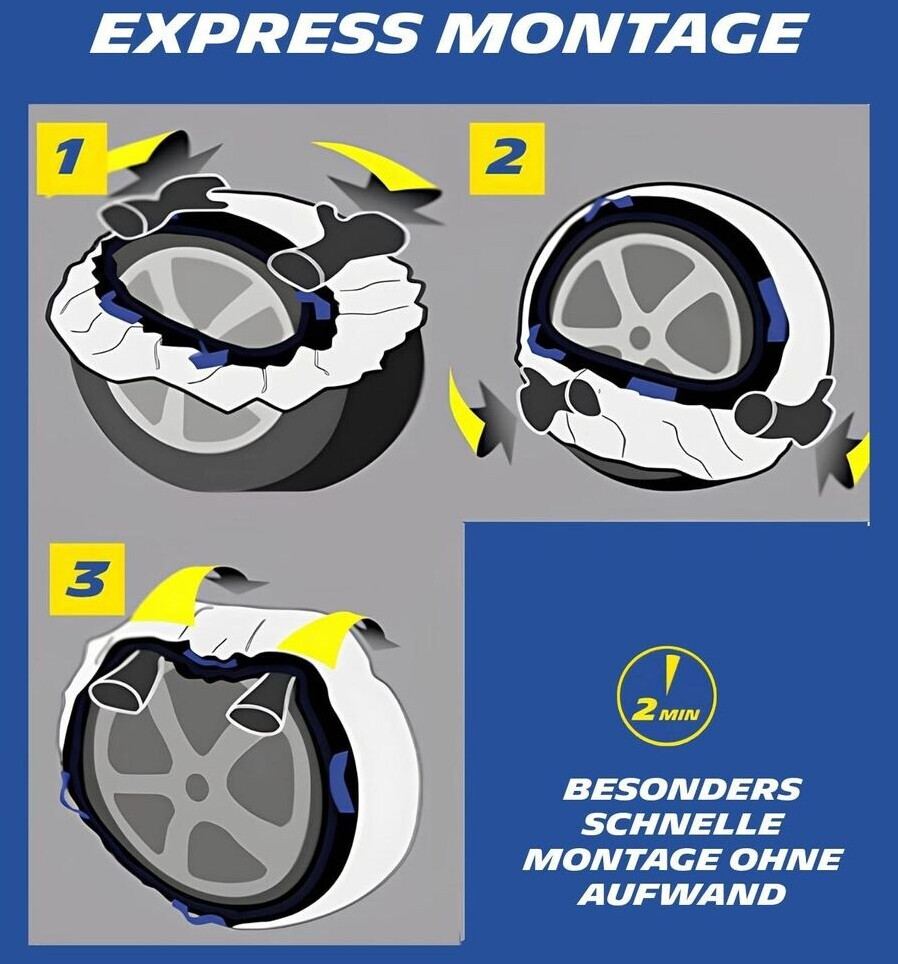 EXPRESS MONTAGE

1

2

3

2 MIN

BESONDERS SCHNELLE MONTAGE OHNE AUFWAND