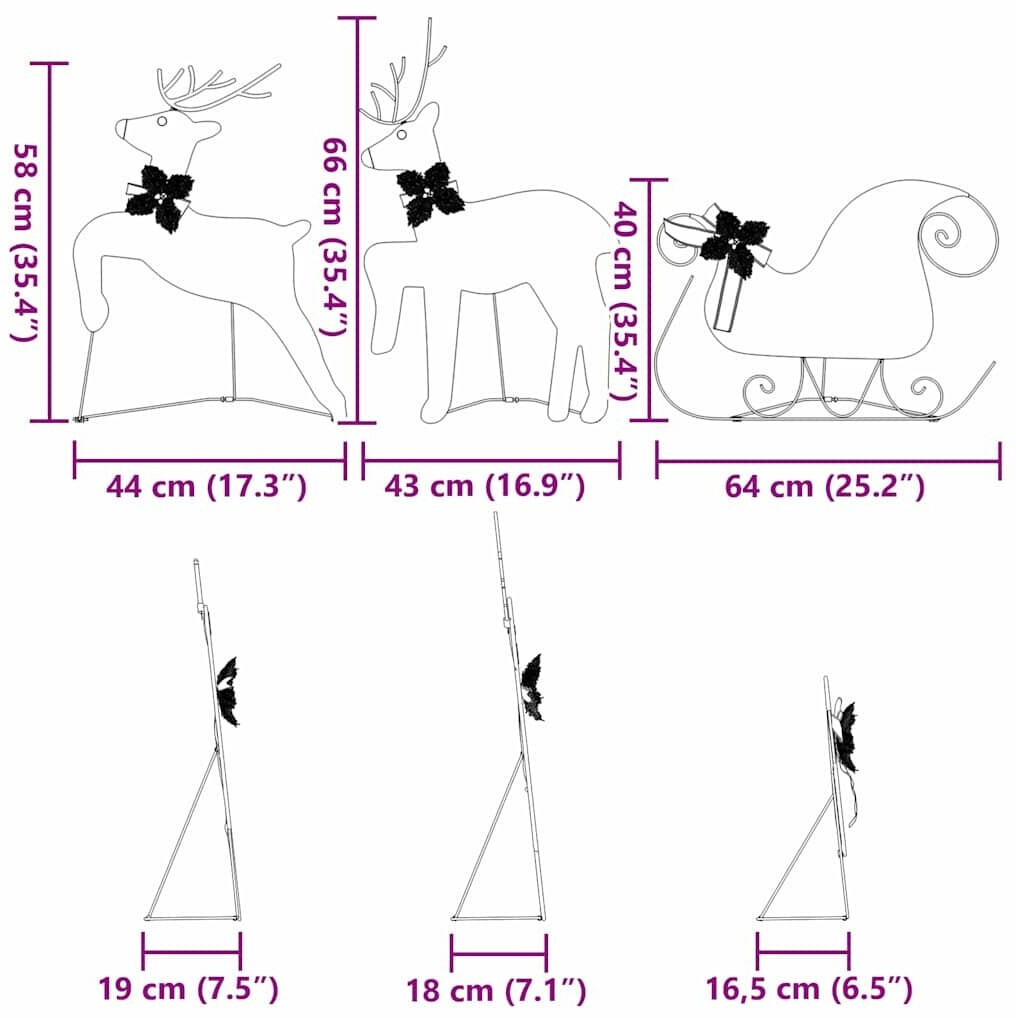 58 cm (35.4″)

66 cm (35.4″)

40 cm (35.4″)

44 cm (17.3″)

43 cm (16.9″)

64 cm (25.2″)

19 cm (7.5″)

18 cm (7.1″)

16,5 cm (6.5″)